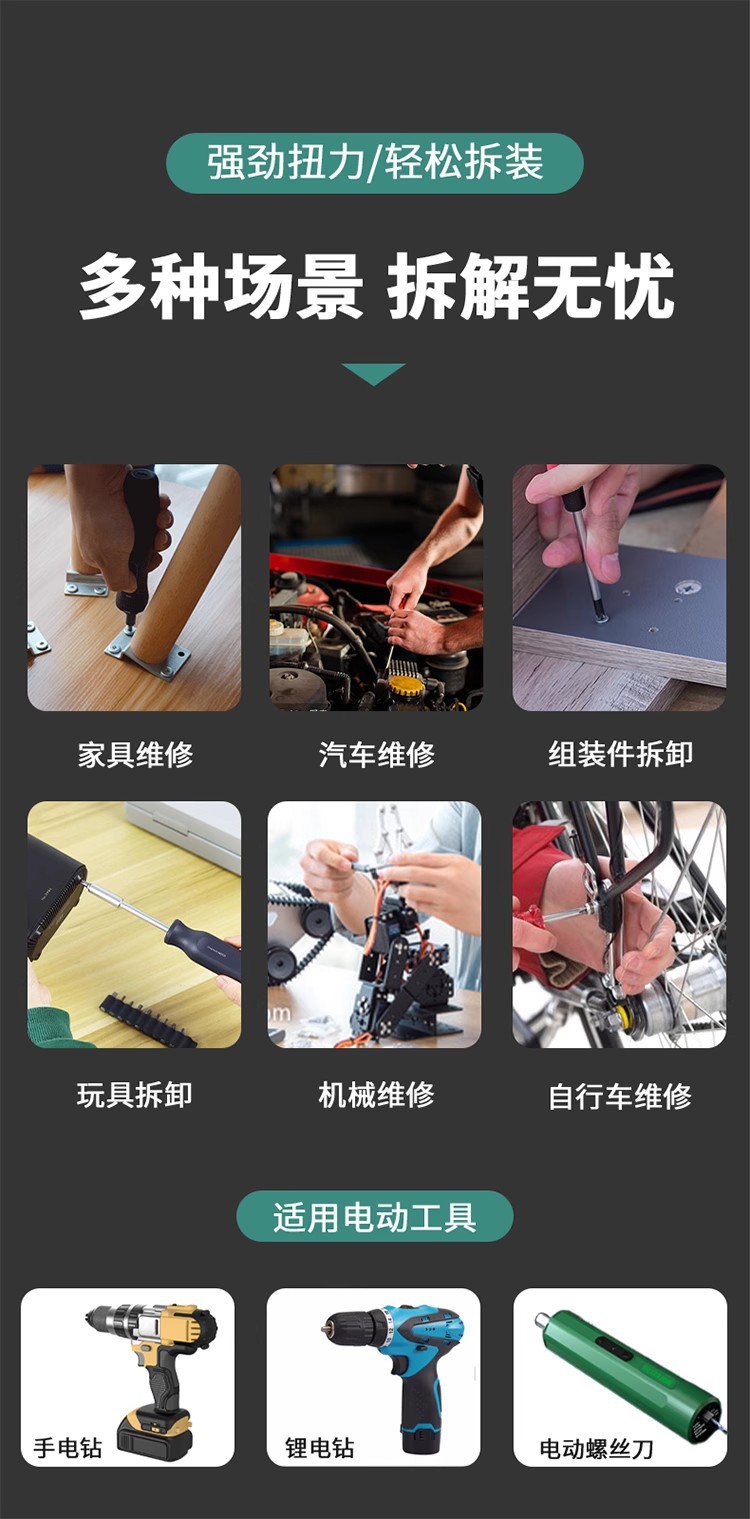 强劲扭力/轻松拆装

多种场景 拆解无忧

家具维修

汽车维修

组装件拆卸

玩具拆卸

机械维修

自行车维修

适用电动工具

手电钻

锂电钻

电动螺丝刀