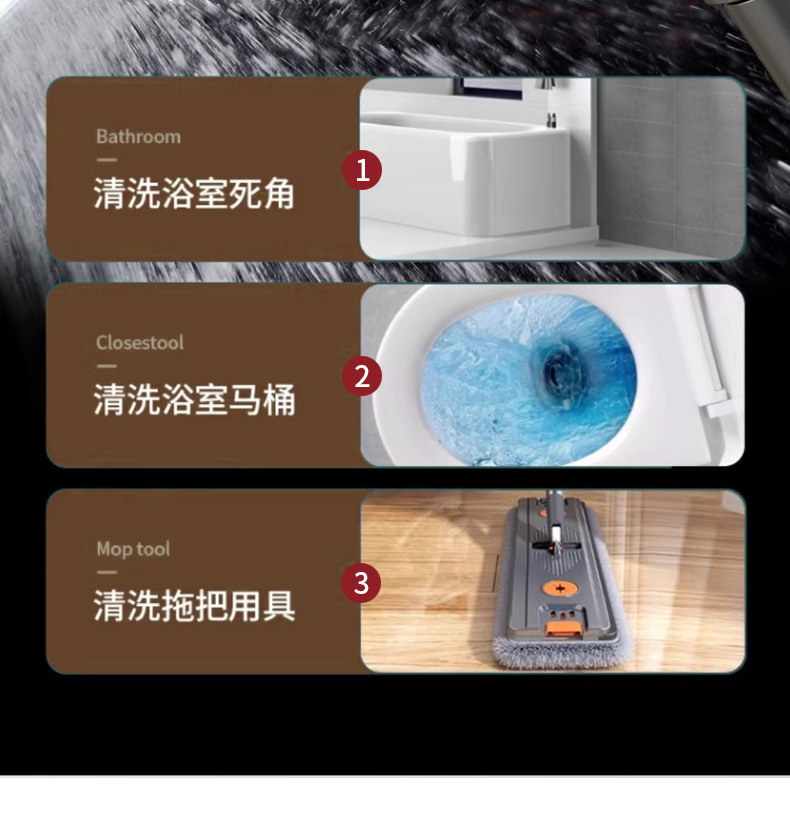 Bathroom
清洗浴室死角
1

Closestool
清洗浴室马桶
2

Mop tool
清洗拖把用具
3