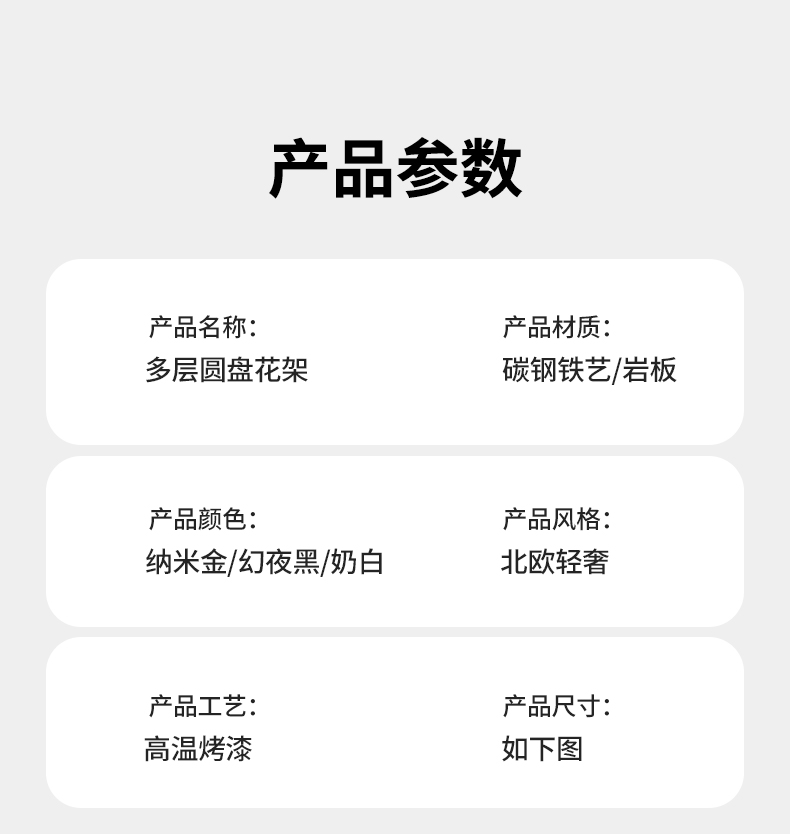 产品参数

产品名称:
多层圆盘花架

产品材质:
碳钢铁艺/岩板

产品颜色:
纳米金/幻夜黑/奶白

产品风格:
北欧轻奢

产品工艺:
高温烤漆

产品尺寸:
如下图