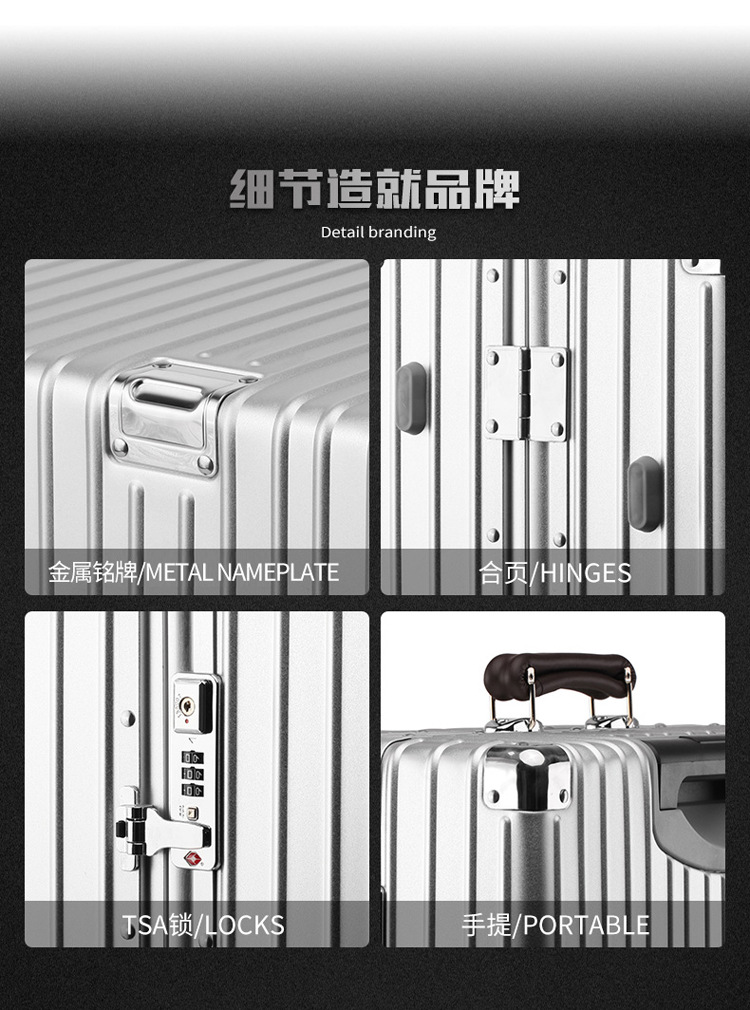 细节造就品牌

Detail branding

金属铭牌/METAL NAMEPLATE

合页/HINGES

TSA锁/LOCKS

手提/PORTABLE