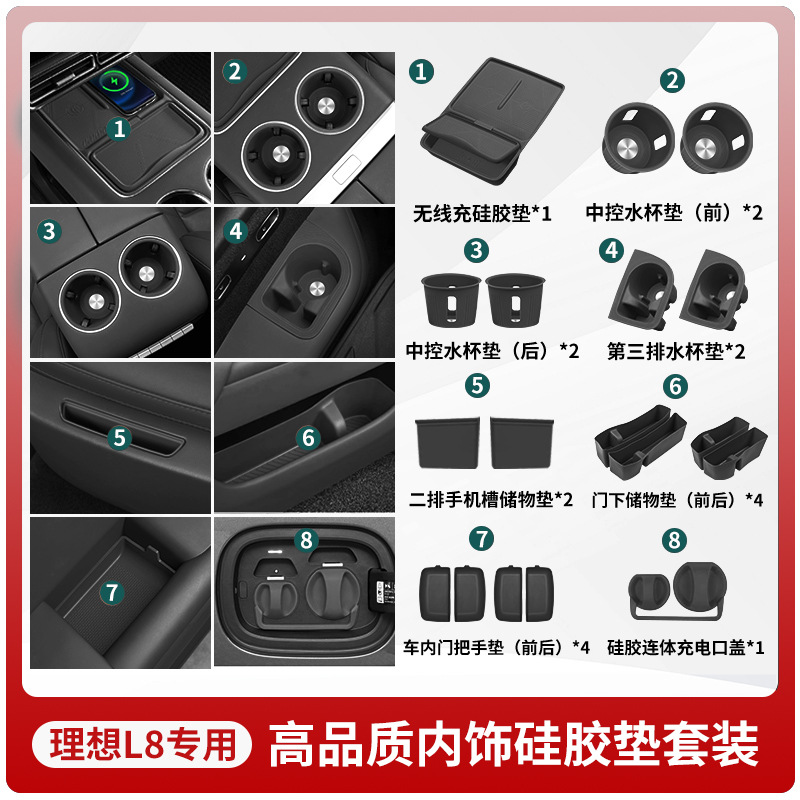 1
2
3
4
5
6
7
8

1
无线充硅胶垫*1

2
中控水杯垫（前）*2

3
中控水杯垫（后）*2

4
第三排水杯垫*2

5
二排手机槽储物垫*2

6
门下储物垫（前后）*4

7
车内门把手垫（前后）*4

8
硅胶连体充电口盖*1

理想L8专用 高品质内饰硅胶垫套装