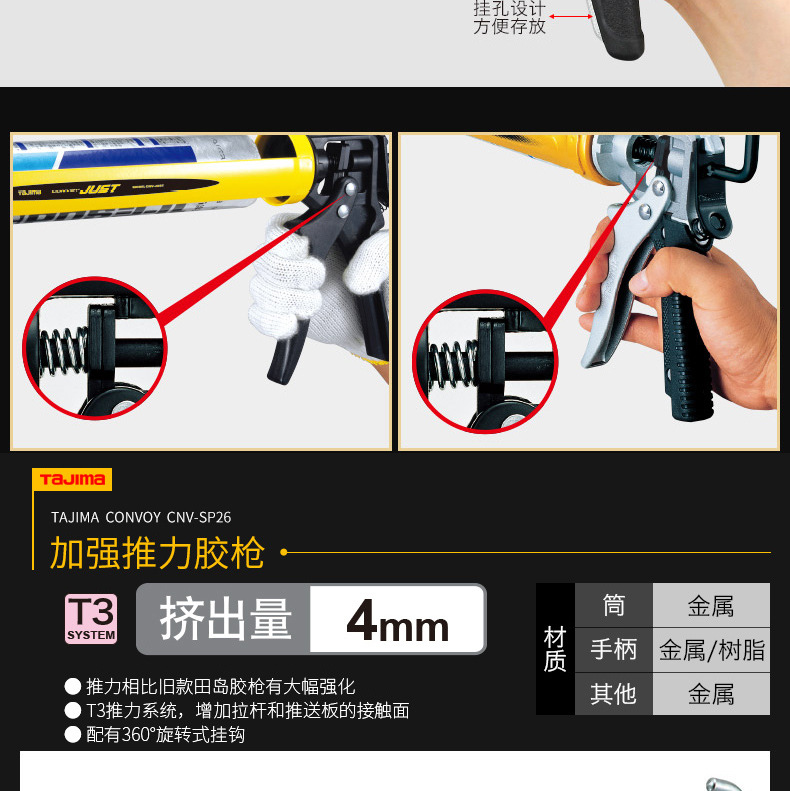 挂孔设计
方便存放

TAJIMA CONVOY JUST

TAJIMA

TAJIMA CONVOY CNV-SP26

加强推力胶枪

T3 SYSTEM

挤出量 4mm

| 材质 | 筒 | 金属 |
|---|---|---|
| | 手柄 | 金属/树脂 |
| | 其他 | 金属 |

● 推力相比旧款田岛胶枪有大幅强化
● T3推力系统，增加拉杆和推送板的接触面
● 配有360°旋转式挂钩