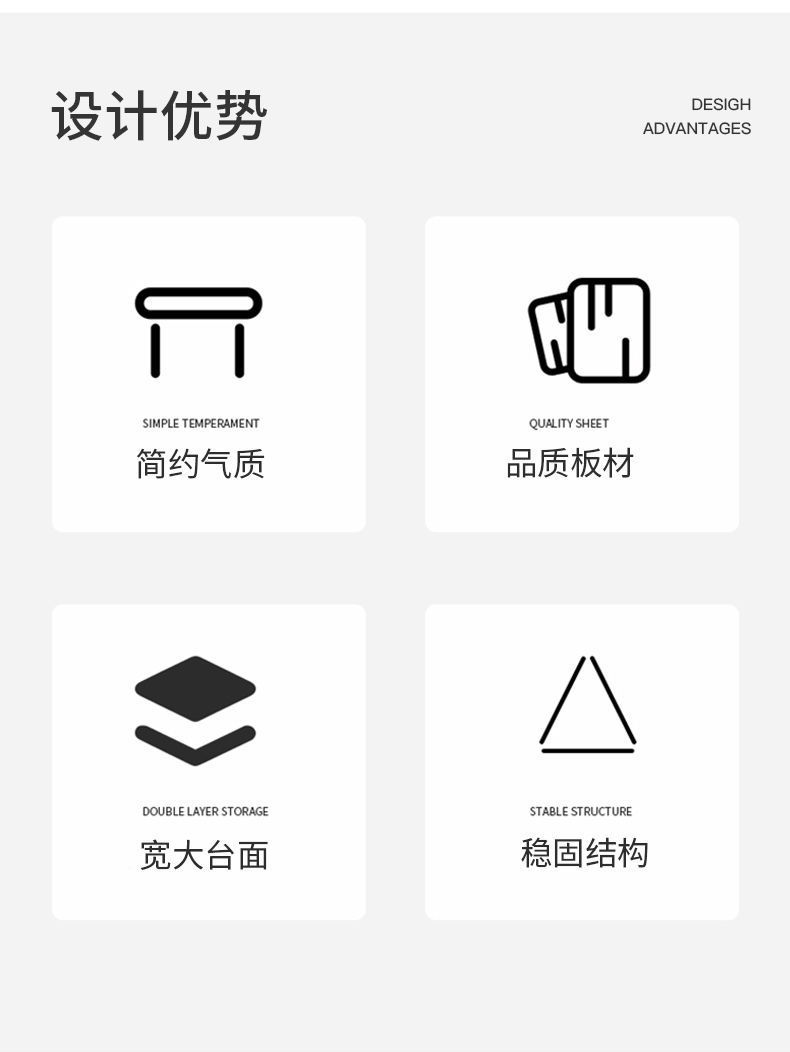 设计优势

DESIGH
ADVANTAGES

SIMPLE TEMPERAMENT
简约气质

QUALITY SHEET
品质板材

DOUBLE LAYER STORAGE
宽大台面

STABLE STRUCTURE
稳固结构