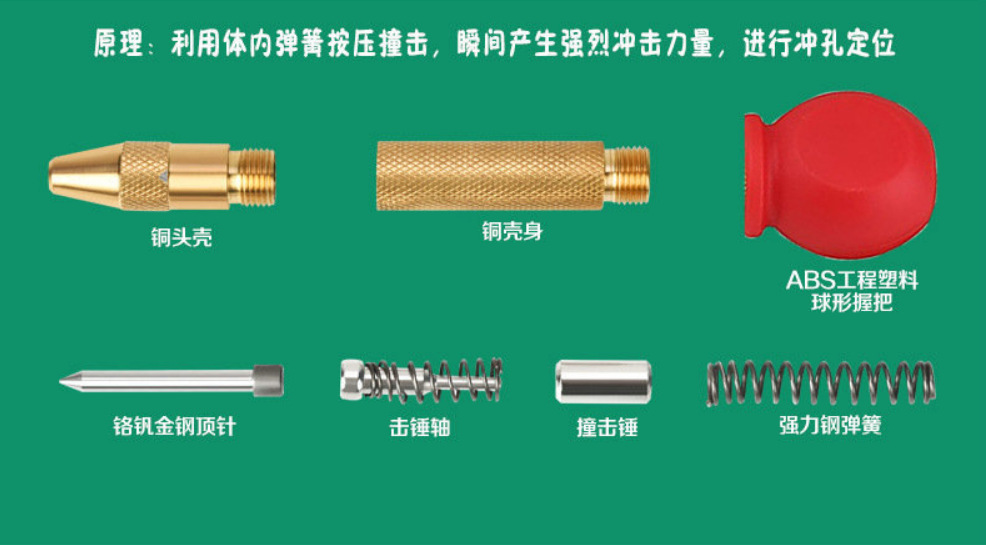 原理：利用体内弹簧按压撞击，瞬间产生强烈冲击力量，进行冲孔定位

铜头壳

铜壳身

ABS工程塑料
球形握把

铬钒金钢顶针

击锤轴

撞击锤

强力钢弹簧