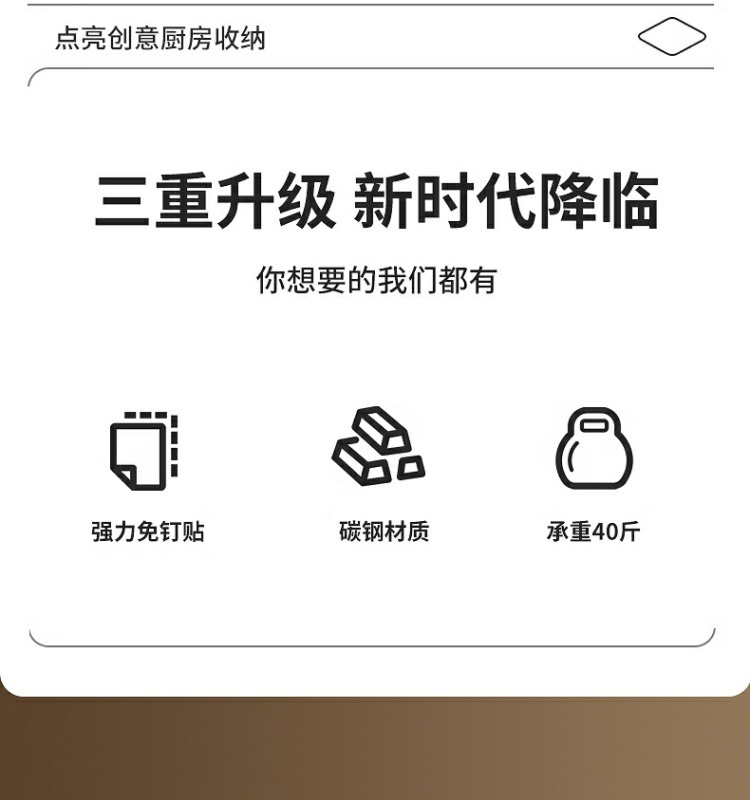 点亮创意厨房收纳

三重升级 新时代降临

你想要的我们都有

强力免钉贴

碳钢材质

承重40斤