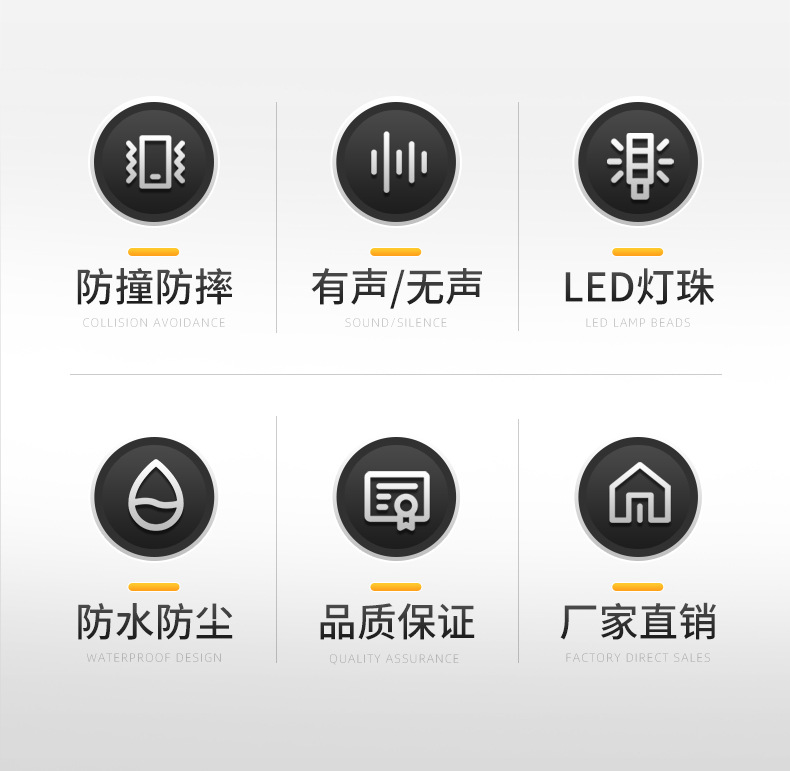 防撞防摔
COLLISION AVOIDANCE

有声/无声
SOUND/SILENCE

LED灯珠
LED LAMP BEADS

防水防尘
WATERPROOF DESIGN

品质保证
QUALITY ASSURANCE

厂家直销
FACTORY DIRECT SALES