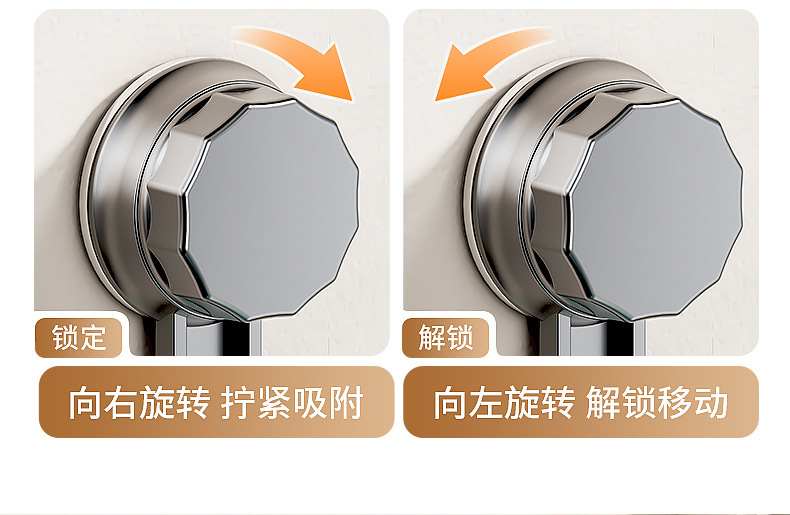 锁定

向右旋转 拧紧吸附

解锁

向左旋转 解锁移动