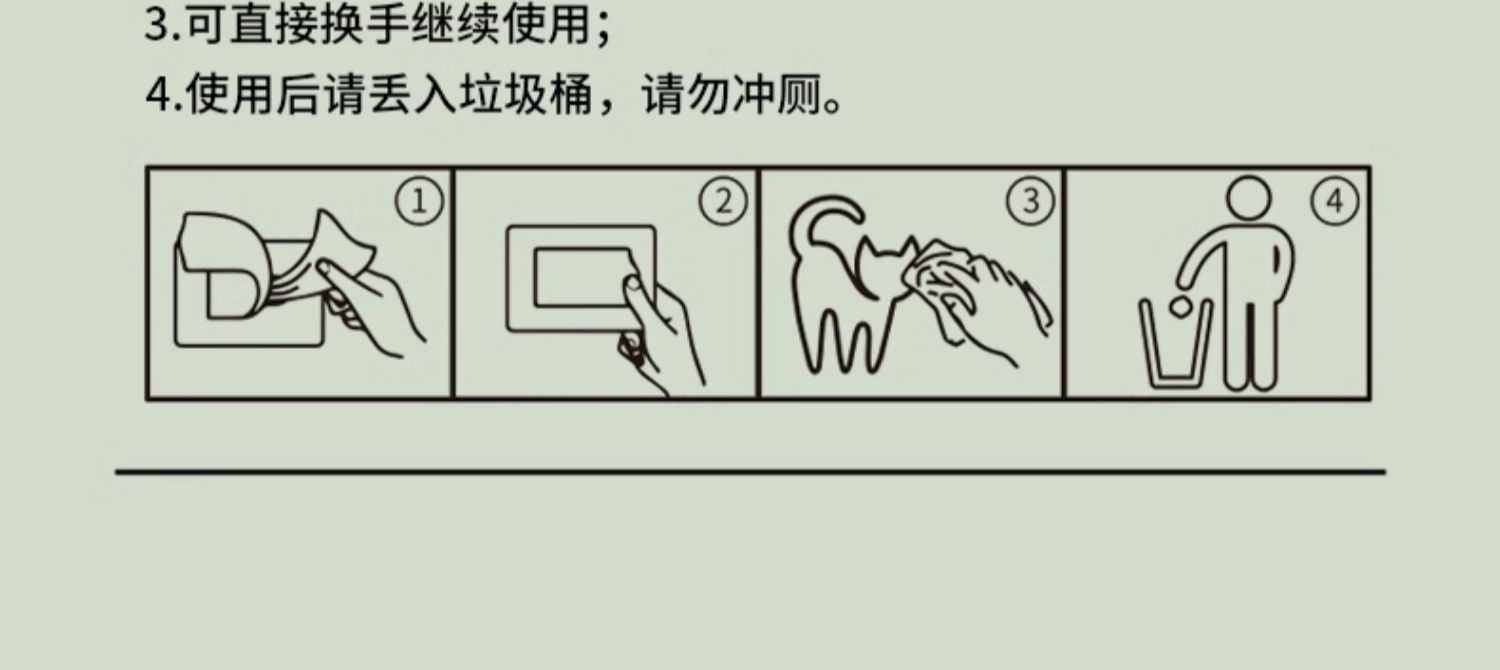 3.可直接换手继续使用；

4.使用后请丢入垃圾桶，请勿冲厕。

①

②

③

④