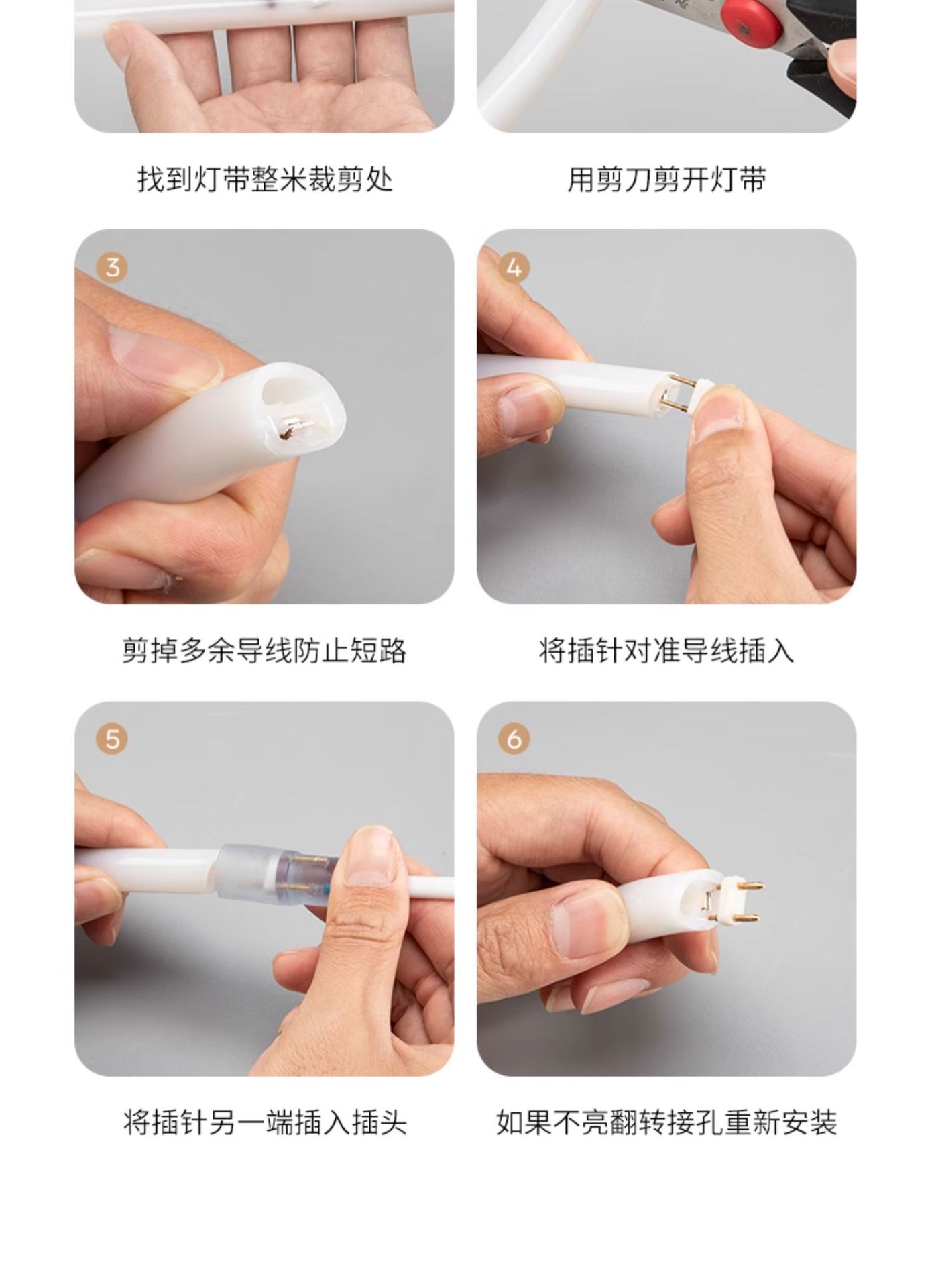 找到灯带整米裁剪处

用剪刀剪开灯带

3

剪掉多余导线防止短路

4

将插针对准导线插入

5

将插针另一端插入插头

6

如果不亮翻转接孔重新安装