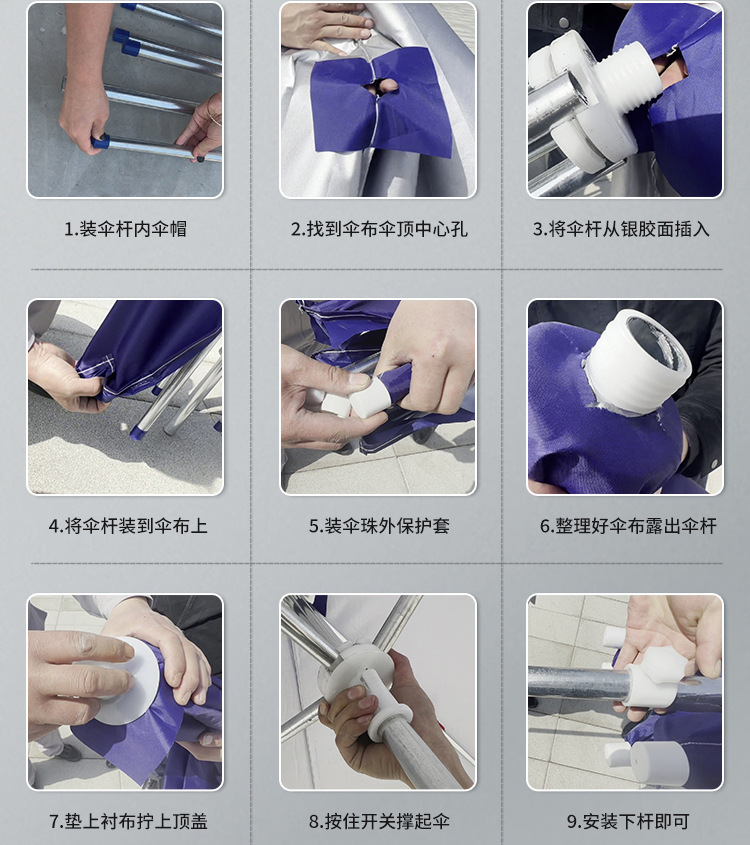 1.装伞杆内伞帽

2.找到伞布伞顶中心孔

3.将伞杆从银胶面插入

4.将伞杆装到伞布上

5.装伞珠外保护套

6.整理好伞布露出伞杆

7.垫上衬布拧上顶盖

8.按住开关撑起伞

9.安装下杆即可