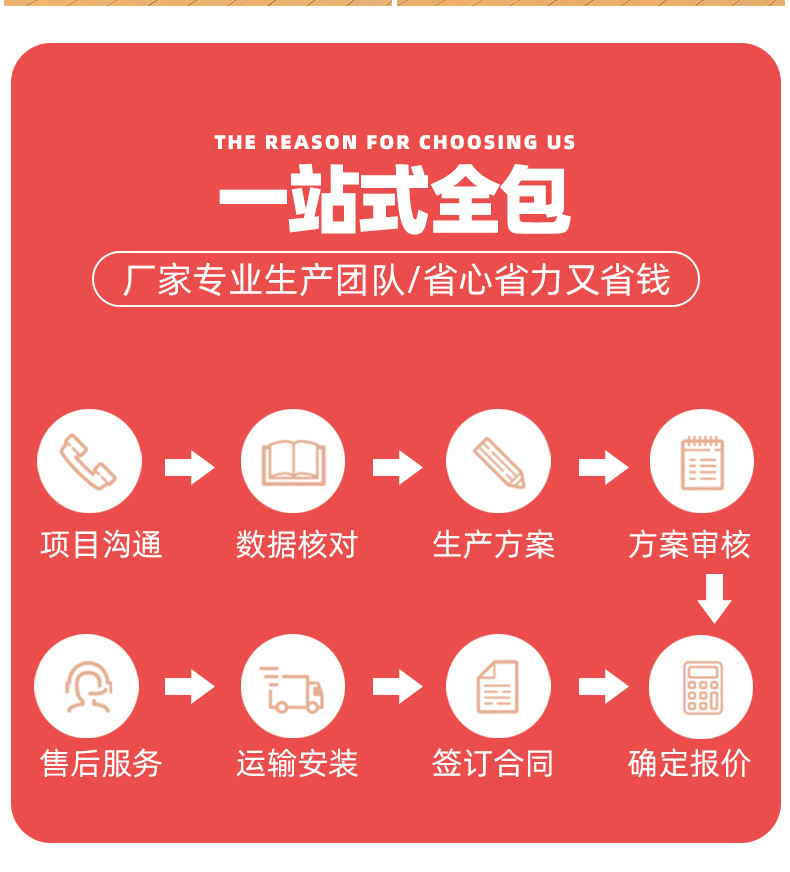 THE REASON FOR CHOOSING US

一站式全包

厂家专业生产团队/省心省力又省钱

项目沟通 数据核对 生产方案 方案审核

售后服务 运输安装 签订合同 确定报价