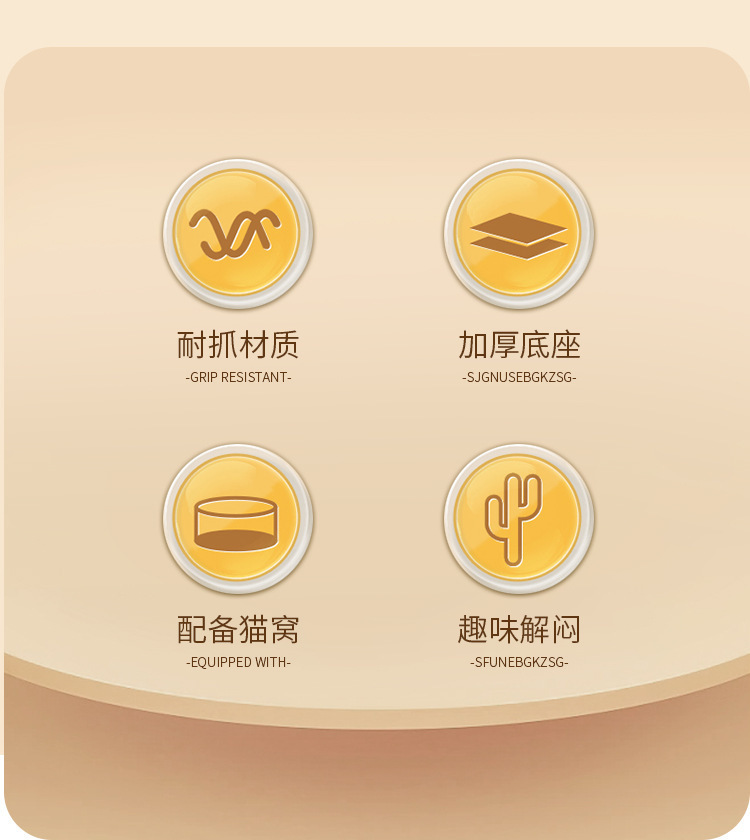 耐抓材质
-GRIP RESISTANT-

加厚底座
-SJGNUSEBGKZSG-

配备猫窝
-EQUIPPED WITH-

趣味解闷
-SFUNEBGKZSG-