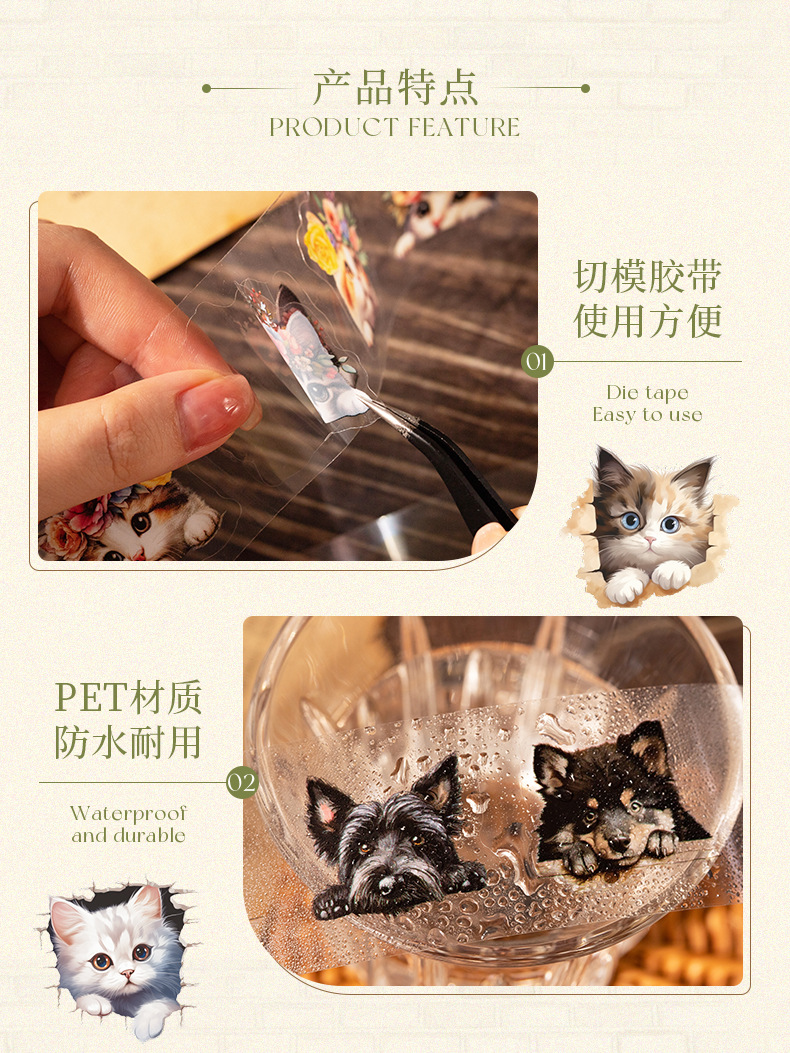 产品特点
PRODUCT FEATURE

切模胶带
使用方便

01

Die tape
Easy to use

PET材质
防水耐用

02

Waterproof
and durable