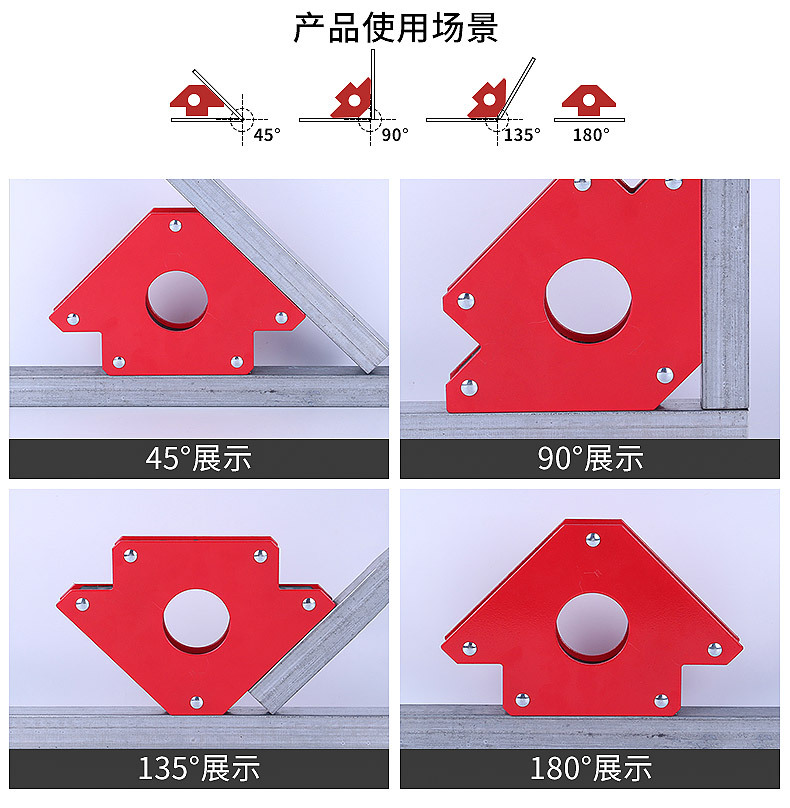 产品使用场景

45°

90°

135°

180°

45°展示

90°展示

135°展示

180°展示