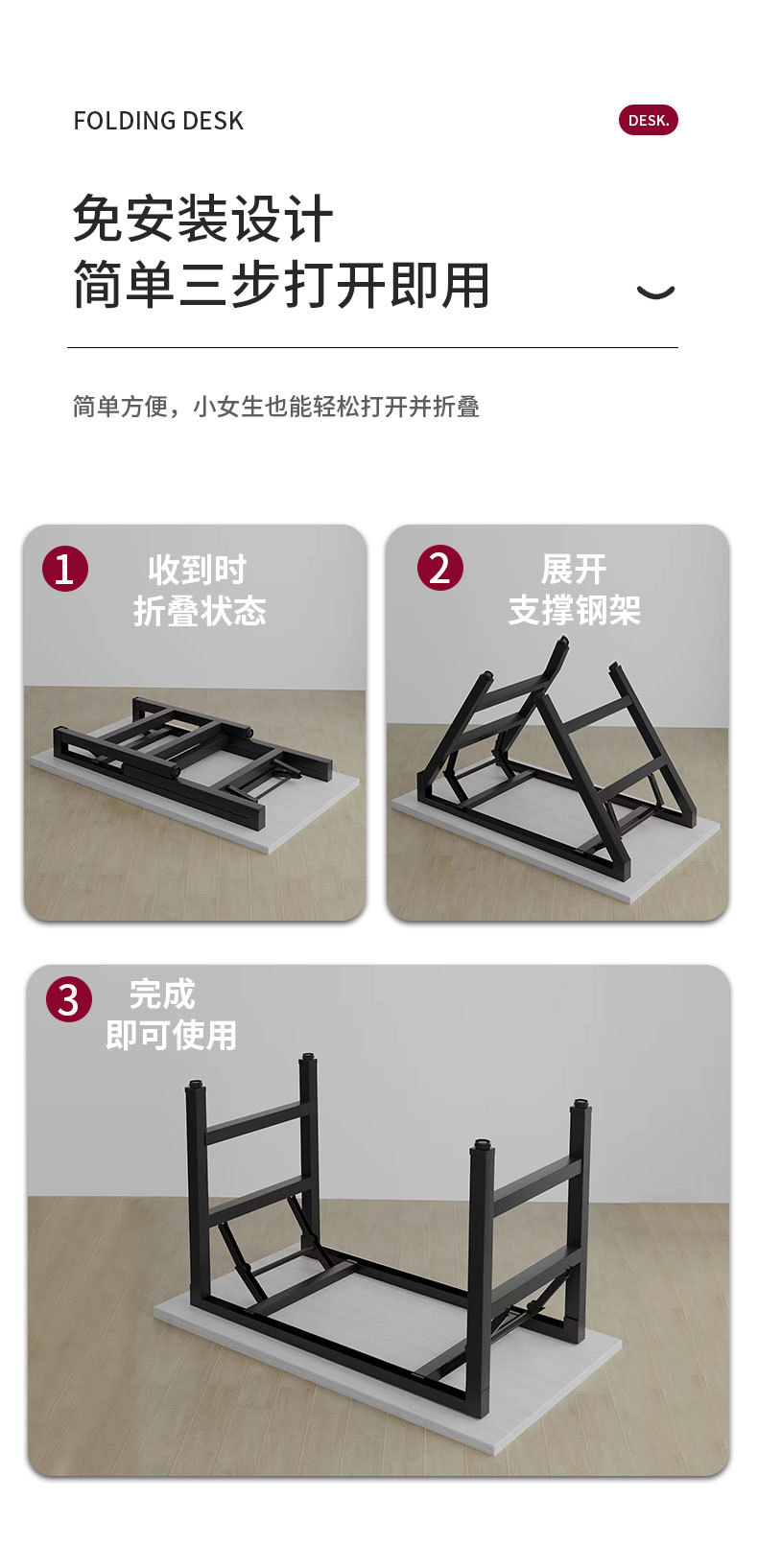 FOLDING DESK

DESK.

免安装设计
简单三步打开即用

简单方便，小女生也能轻松打开并折叠

1
收到时
折叠状态

2
展开
支撑钢架

3
完成
即可使用