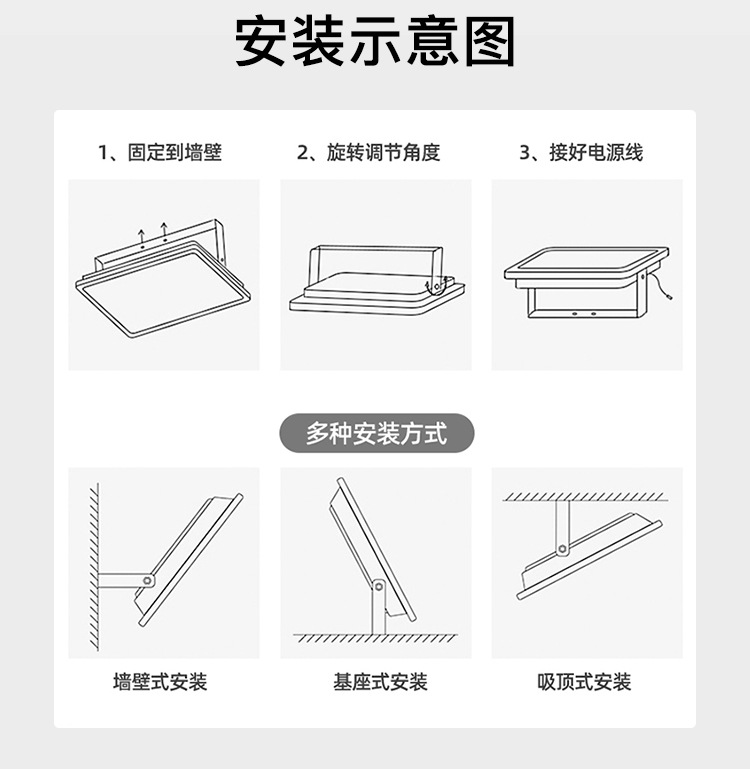 安装示意图

1、固定到墙壁

2、旋转调节角度

3、接好电源线

多种安装方式

墙壁式安装

基座式安装

吸顶式安装