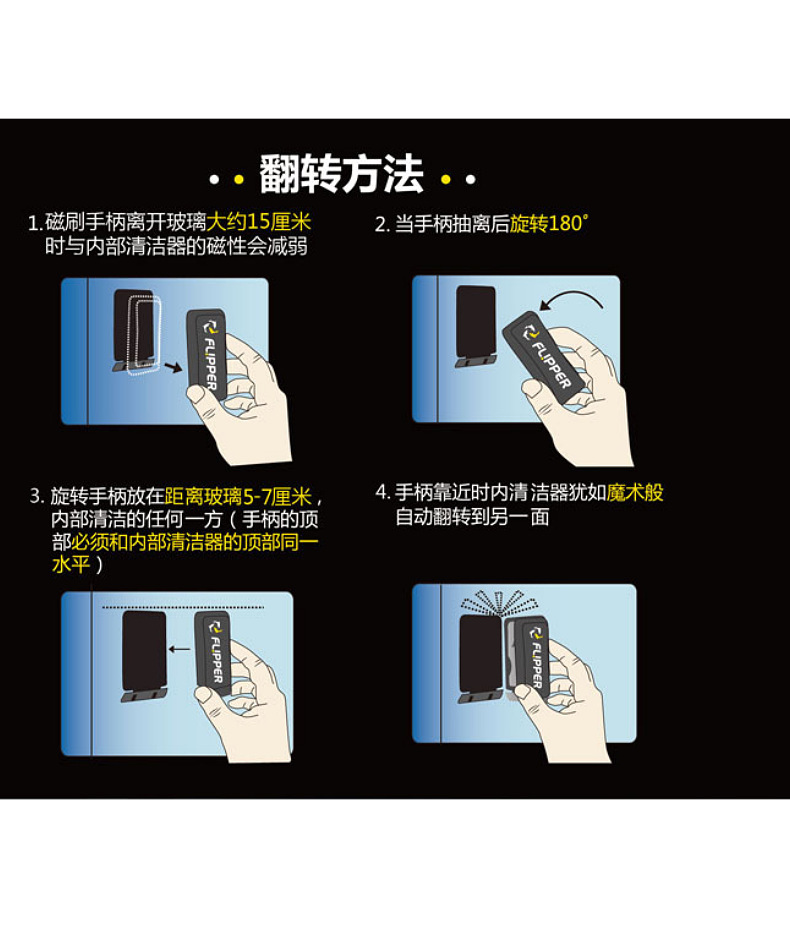 翻转方法

1. 磁刷手柄离开玻璃大约15厘米时与内部清洁器的磁性会减弱

FLIPPER

2. 当手柄抽离后旋转180°

FLIPPER

3. 旋转手柄放在距离玻璃5-7厘米，内部清洁的任何一方（手柄的顶部必须和内部清洁器的顶部同一水平）

FLIPPER

4. 手柄靠近时内清洁器犹如魔术般自动翻转到另一面

FLIPPER