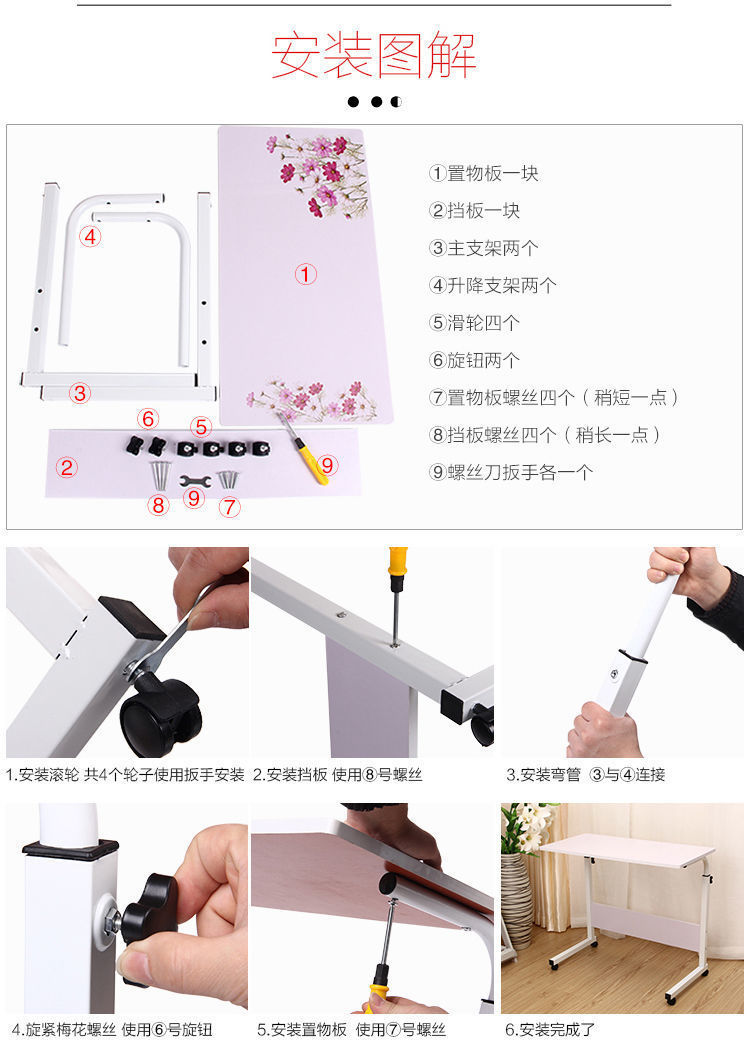 安装图解

④

①

③

⑥ ⑤

②

⑧ ⑨ ⑦

⑨

①置物板一块
②挡板一块
③主支架两个
④升降支架两个
⑤滑轮四个
⑥旋钮两个
⑦置物板螺丝四个（稍短一点）
⑧挡板螺丝四个（稍长一点）
⑨螺丝刀扳手各一个

1.安装滚轮 共4个轮子使用扳手安装
2.安装挡板 使用⑧号螺丝
3.安装弯管 ③与④连接
4.旋紧梅花螺丝 使用⑥号旋钮
5.安装置物板 使用⑦号螺丝
6.安装完成了