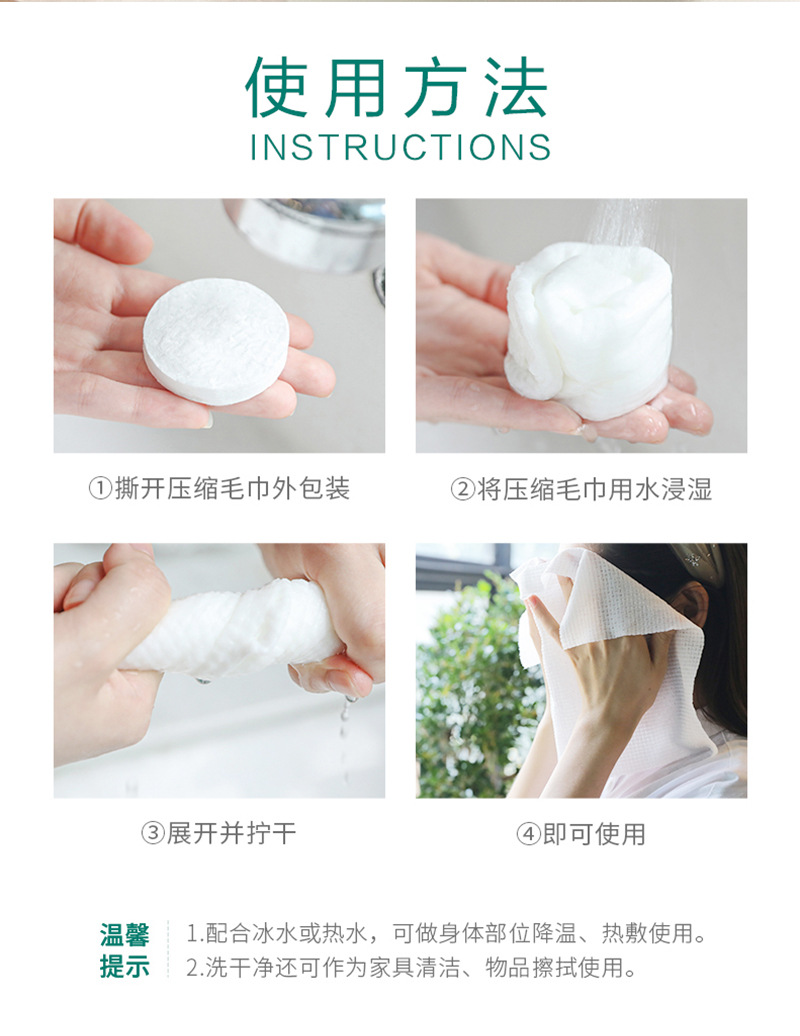 使用方法
INSTRUCTIONS

①撕开压缩毛巾外包装

②将压缩毛巾用水浸湿

③展开并拧干

④即可使用

温馨提示

1.配合冰水或热水，可做身体部位降温、热敷使用。
2.洗干净还可作为家具清洁、物品擦拭使用。