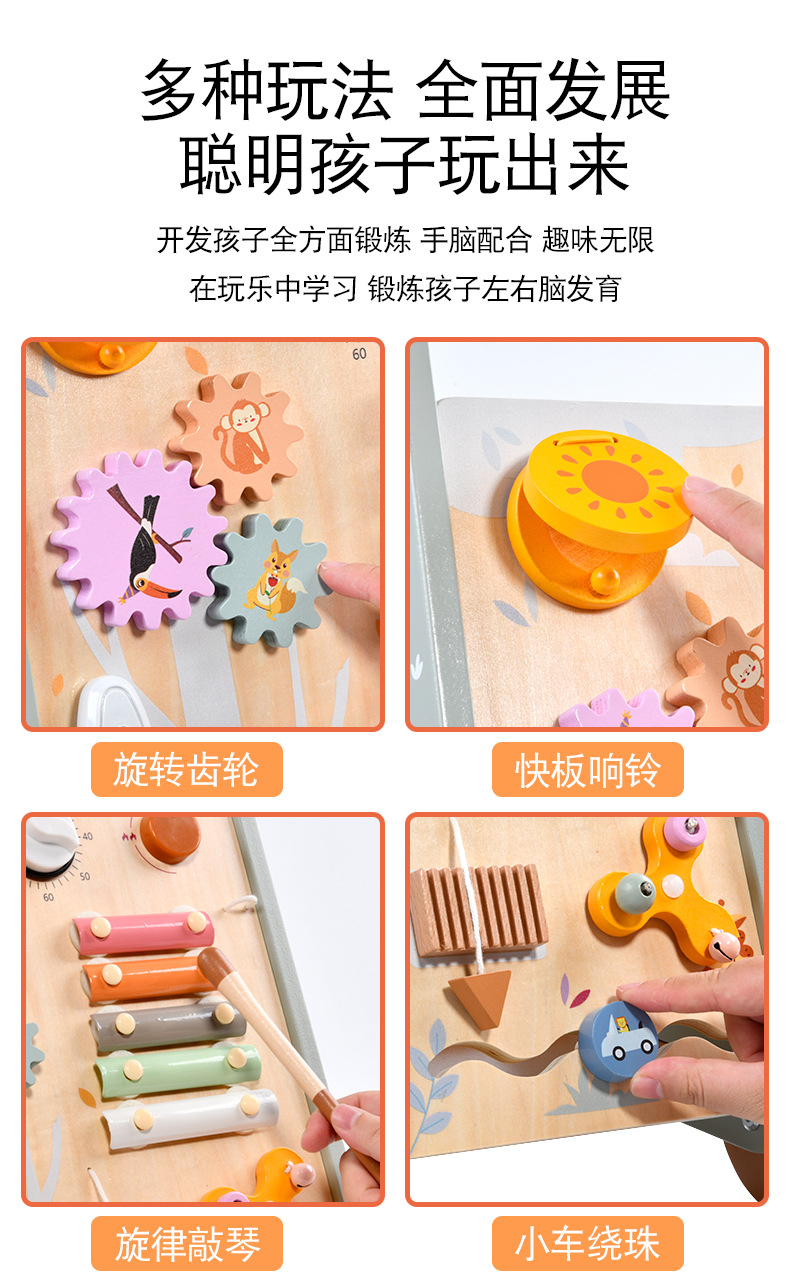 多种玩法 全面发展
聪明孩子玩出来

开发孩子全方面锻炼 手脑配合 趣味无限
在玩乐中学习 锻炼孩子左右脑发育

60

旋转齿轮

快板响铃

40
50
60

旋律敲琴

小车绕珠