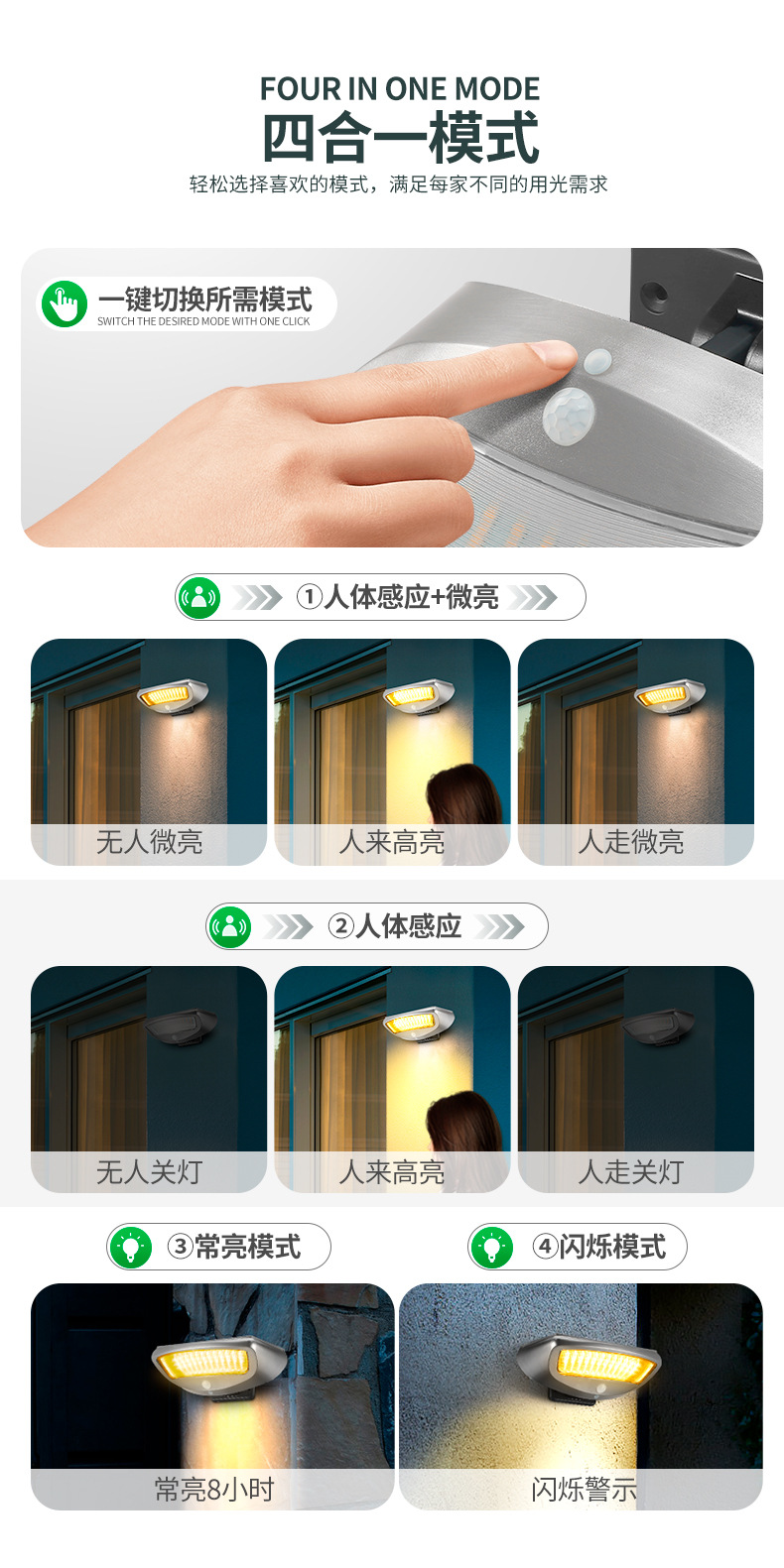 FOUR IN ONE MODE
四合一模式
轻松选择喜欢的模式，满足每家不同的用光需求

一键切换所需模式
SWITCH THE DESIRED MODE WITH ONE CLICK

①人体感应+微亮

无人微亮
人来高亮
人走微亮

②人体感应

无人关灯
人来高亮
人走关灯

③常亮模式
④闪烁模式

常亮8小时
闪烁警示