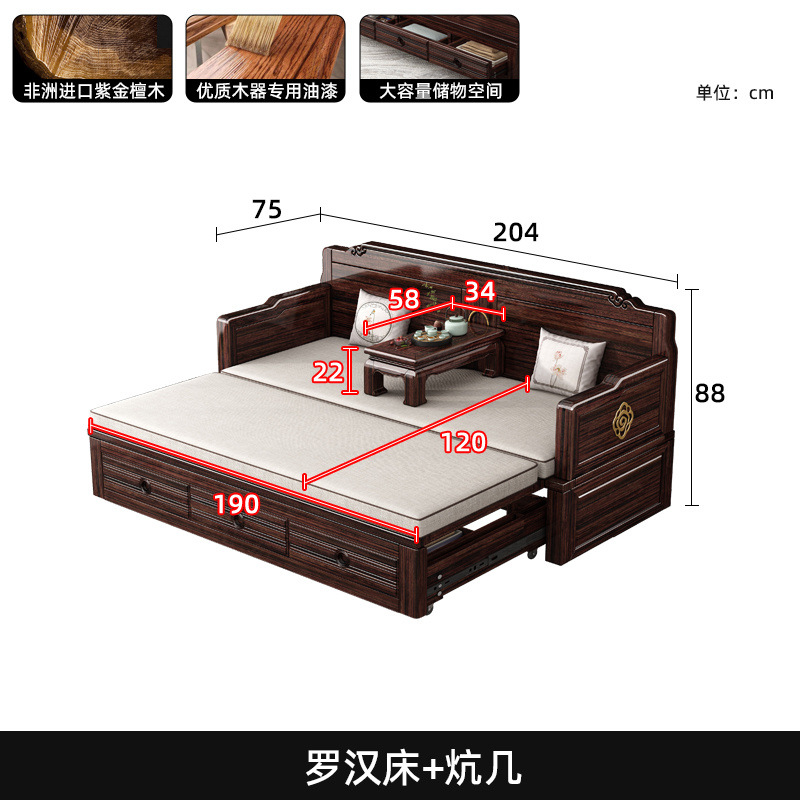 非洲进口紫金檀木
优质木器专用油漆
大容量储物空间
单位：cm

75
204
58
34
22
88
120
190

罗汉床+炕几