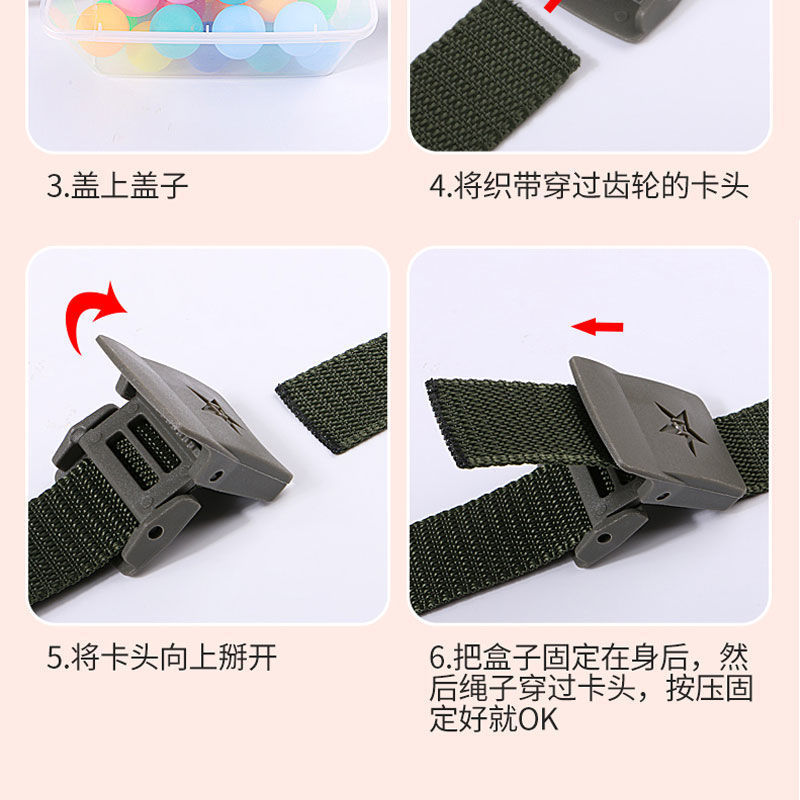 3.盖上盖子

4.将织带穿过齿轮的卡头

5.将卡头向上掰开

6.把盒子固定在身后，然后绳子穿过卡头，按压固定好就OK