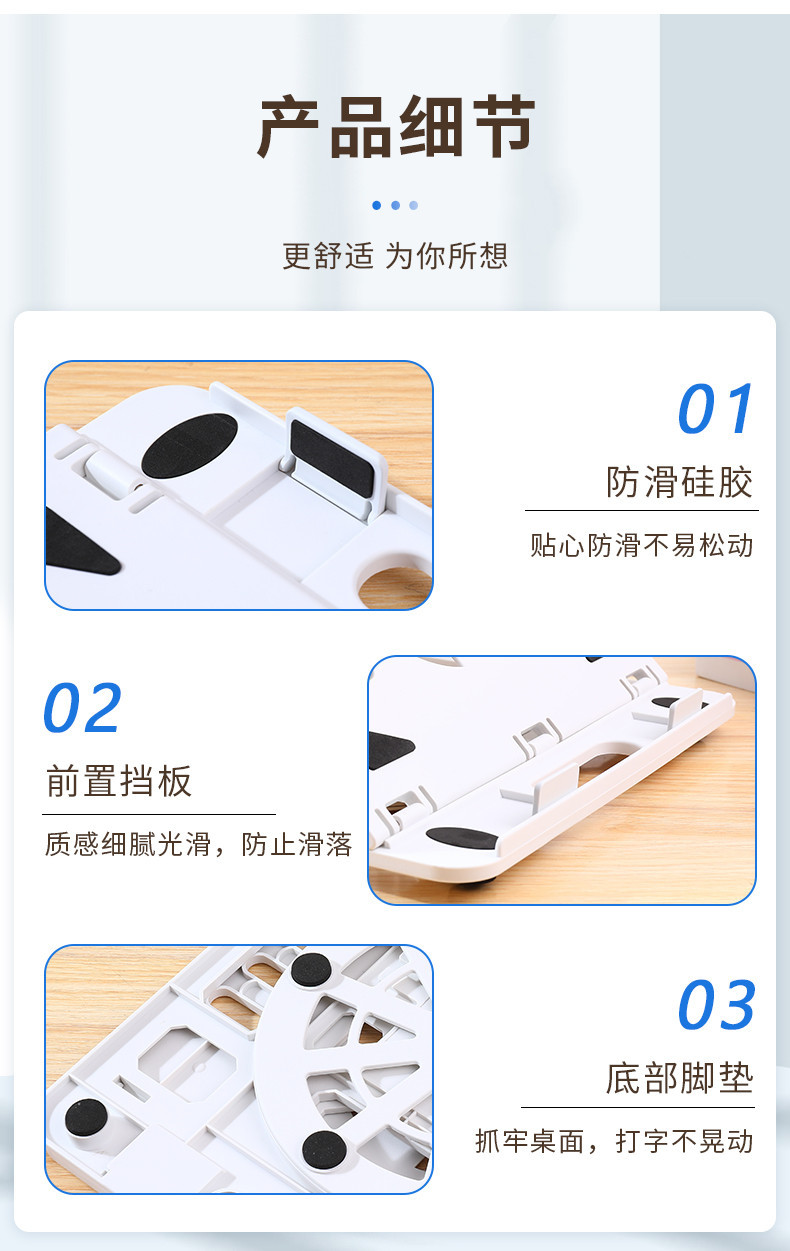 产品细节

更舒适 为你所想

01
防滑硅胶
贴心防滑不易松动

02
前置挡板
质感细腻光滑，防止滑落

03
底部脚垫
抓牢桌面，打字不晃动