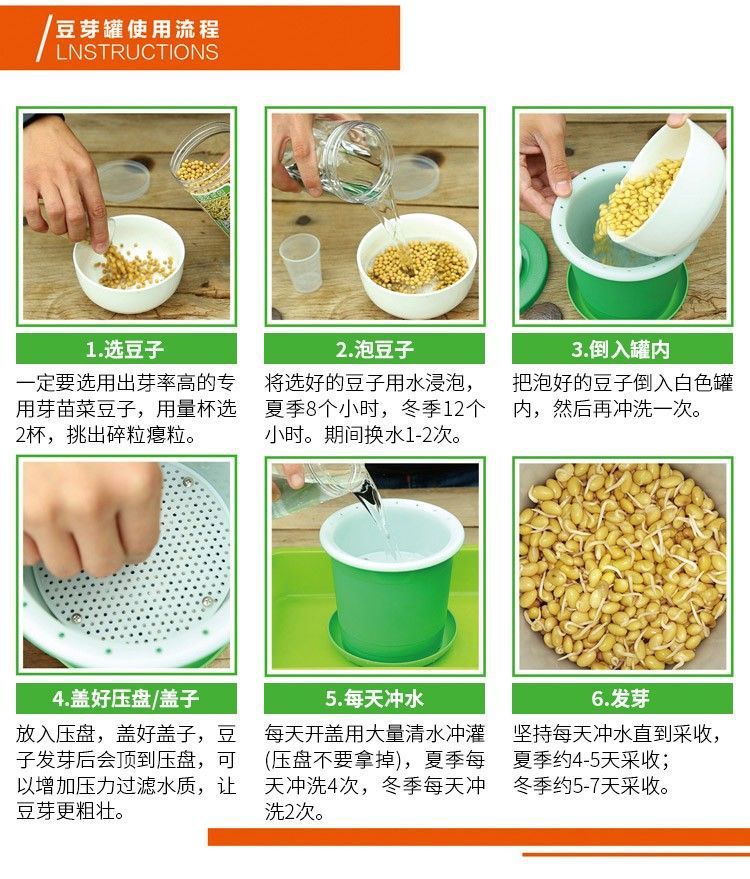 豆芽罐使用流程
LNSTRUCTIONS

1.选豆子
一定要选用出芽率高的专用芽苗菜豆子，用量杯选2杯，挑出碎粒瘪粒。

2.泡豆子
将选好的豆子用水浸泡，夏季8个小时，冬季12个小时。期间换水1-2次。

3.倒入罐内
把泡好的豆子倒入白色罐内，然后再冲洗一次。

4.盖好压盘/盖子
放入压盘，盖好盖子，豆子发芽后会顶到压盘，可以增加压力过滤水质，让豆芽更粗壮。

5.每天冲水
每天开盖用大量清水冲灌(压盘不要拿掉)，夏季每天冲洗4次，冬季每天冲洗2次。

6.发芽
坚持每天冲水直到采收，夏季约4-5天采收；冬季约5-7天采收。