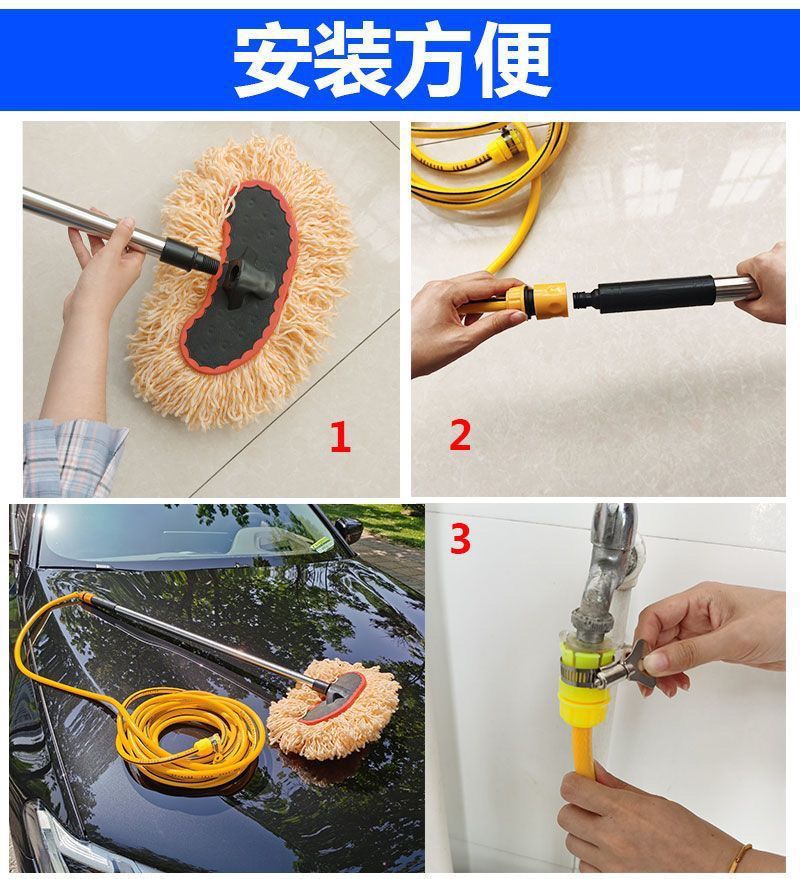 安装方便

1

2

3