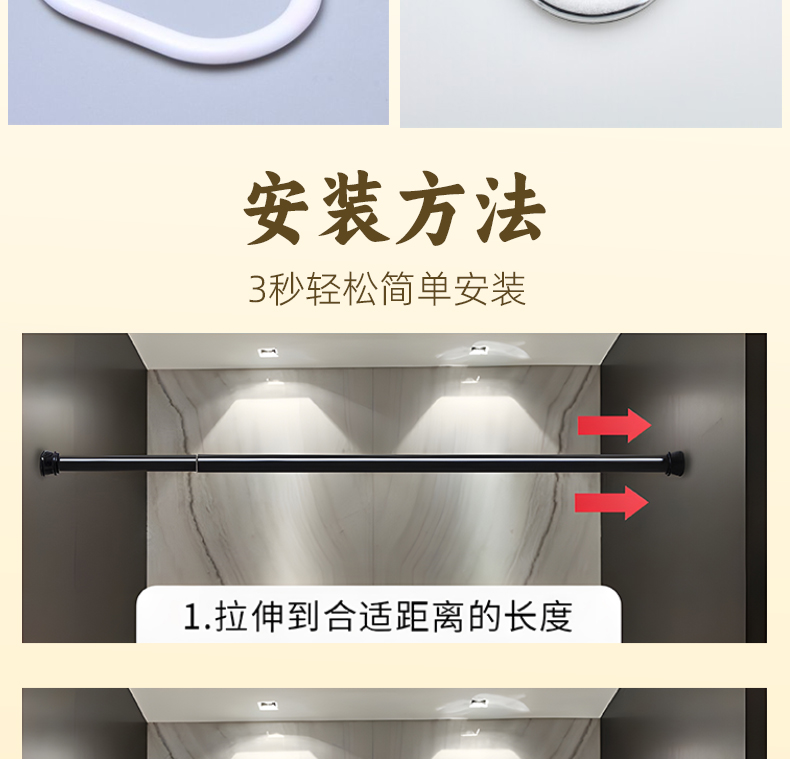 安装方法

3秒轻松简单安装

1.拉伸到合适距离的长度