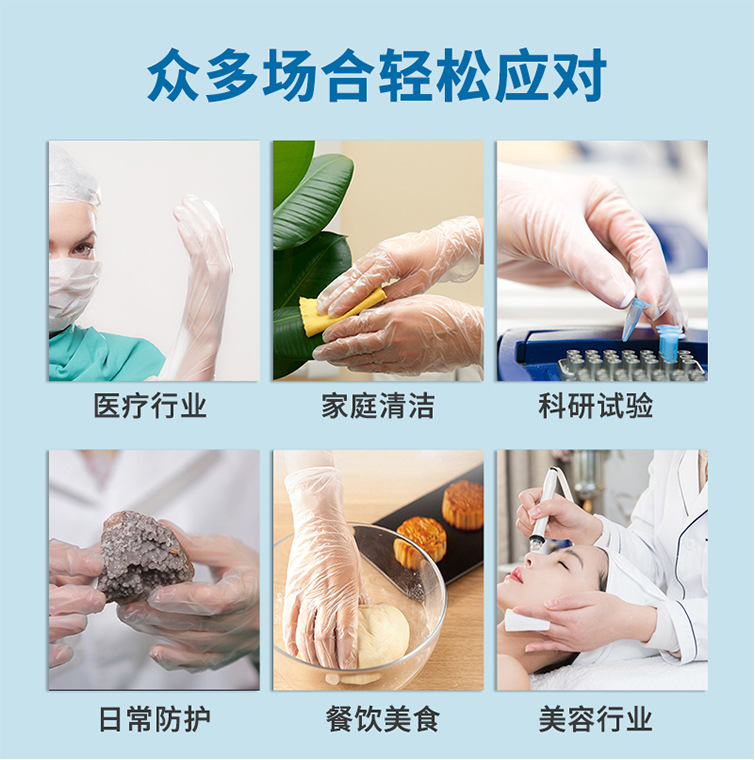 众多场合轻松应对

医疗行业

家庭清洁

科研试验

日常防护

餐饮美食

美容行业