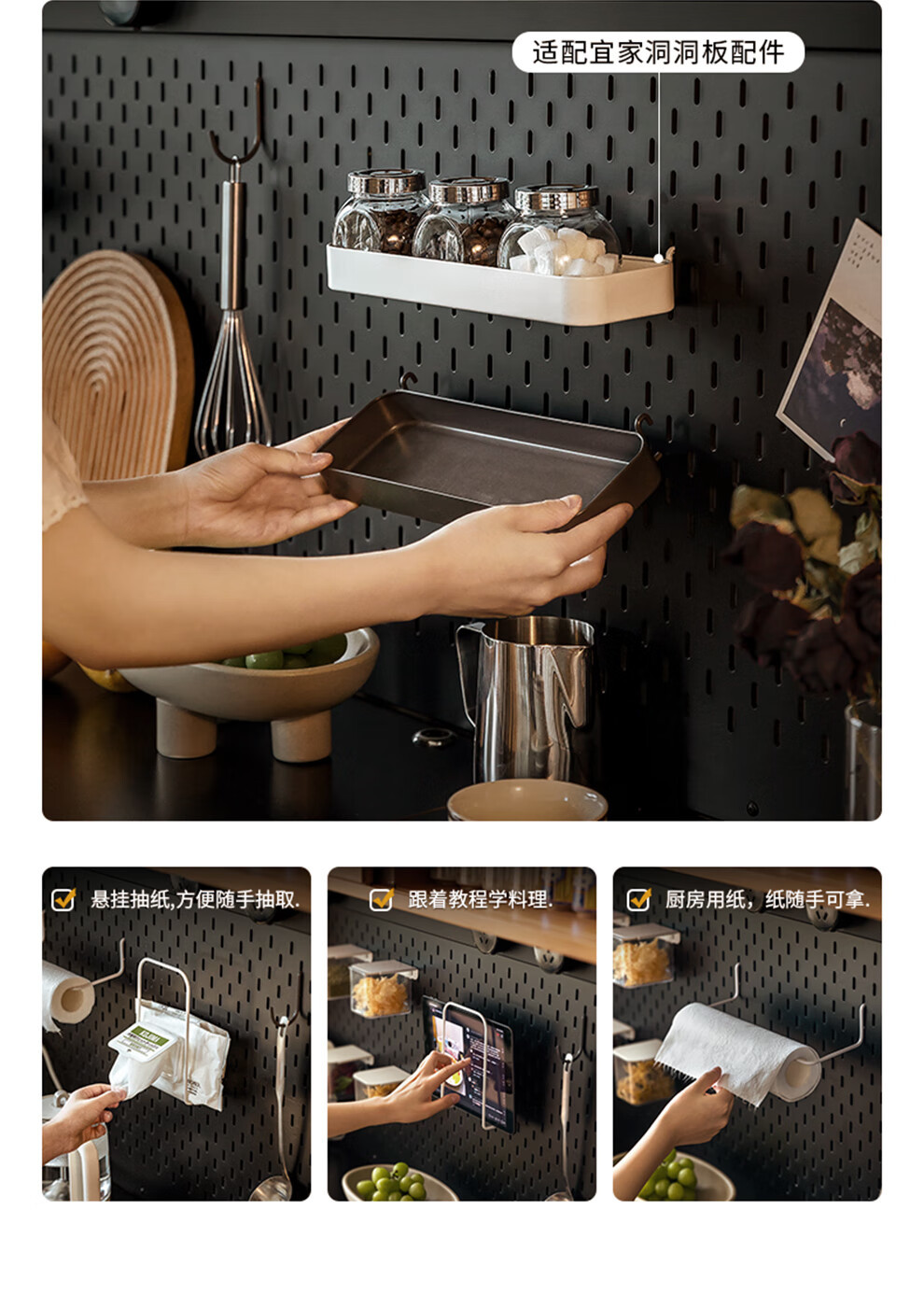 适配宜家洞洞板配件

悬挂抽纸,方便随手抽取.

跟着教程学料理.

厨房用纸，纸随手可拿.