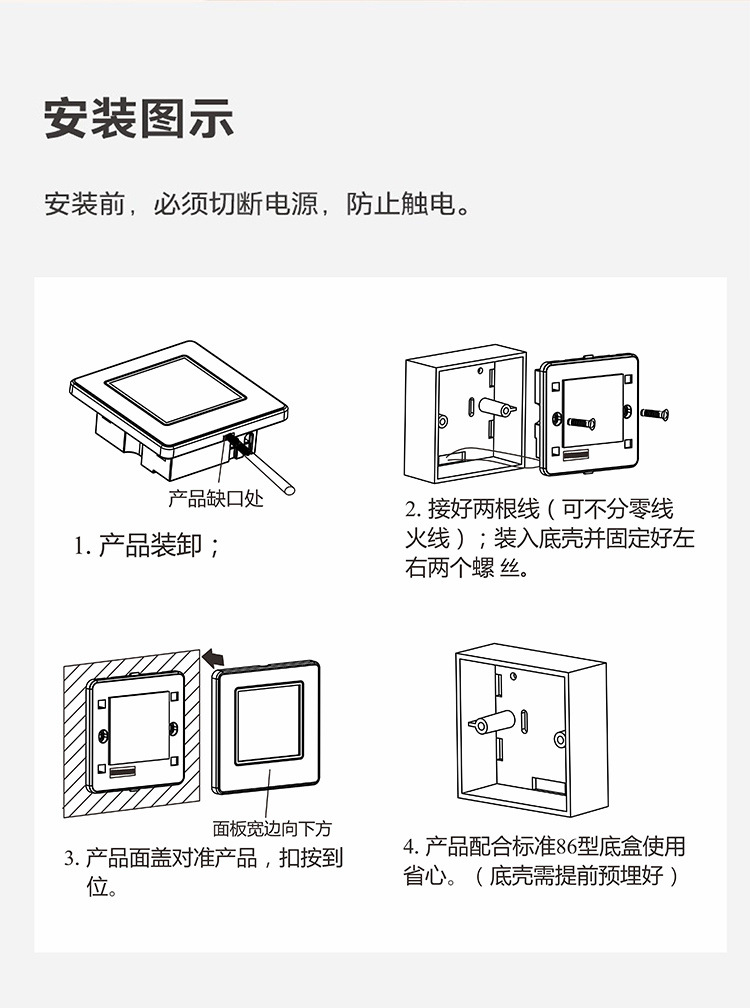 安装图示

安装前，必须切断电源，防止触电。

产品缺口处

1. 产品装卸；

2. 接好两根线（可不分零线火线）；装入底壳并固定好左右两个螺 丝。

面板宽边向下方

3. 产品面盖对准产品，扣按到位。

4. 产品配合标准86型底盒使用省心。（底壳需提前预埋好）