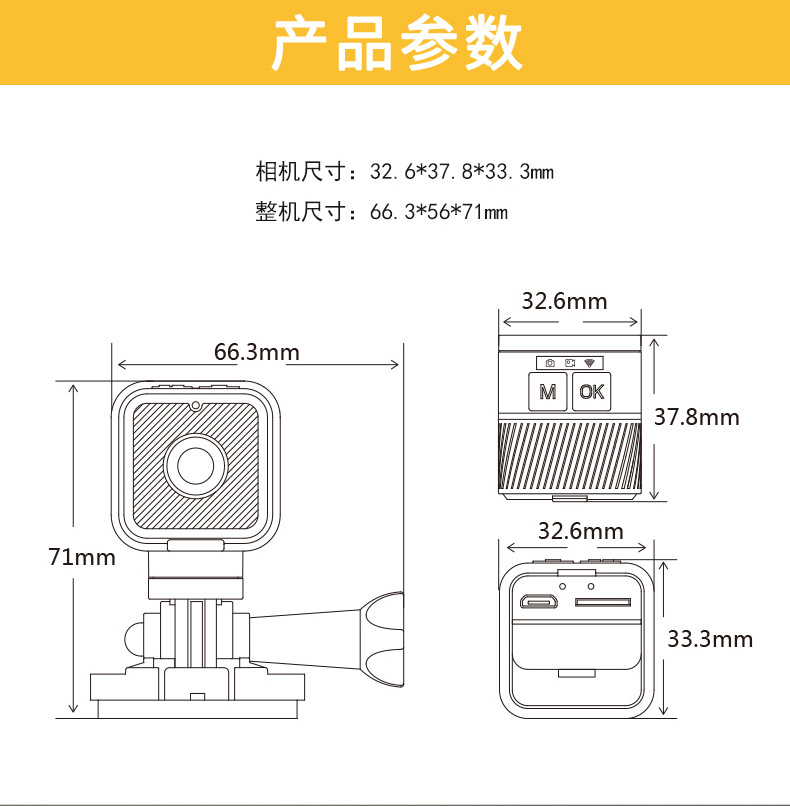 产品参数

相机尺寸：32.6*37.8*33.3mm

整机尺寸：66.3*56*71mm

66.3mm

71mm

32.6mm

M

OK

37.8mm

32.6mm

33.3mm