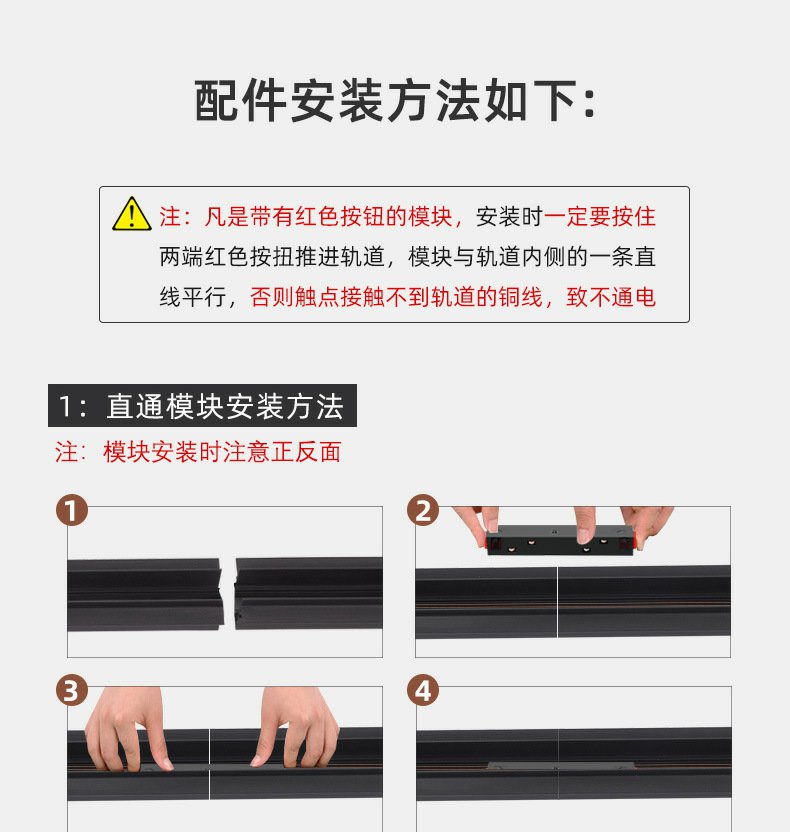 配件安装方法如下：

注：凡是带有红色按钮的模块，安装时一定要按住两端红色按扭推进轨道，模块与轨道内侧的一条直线平行，否则触点接触不到轨道的铜线，致不通电

1：直通模块安装方法

注：模块安装时注意正反面

1

2

3

4