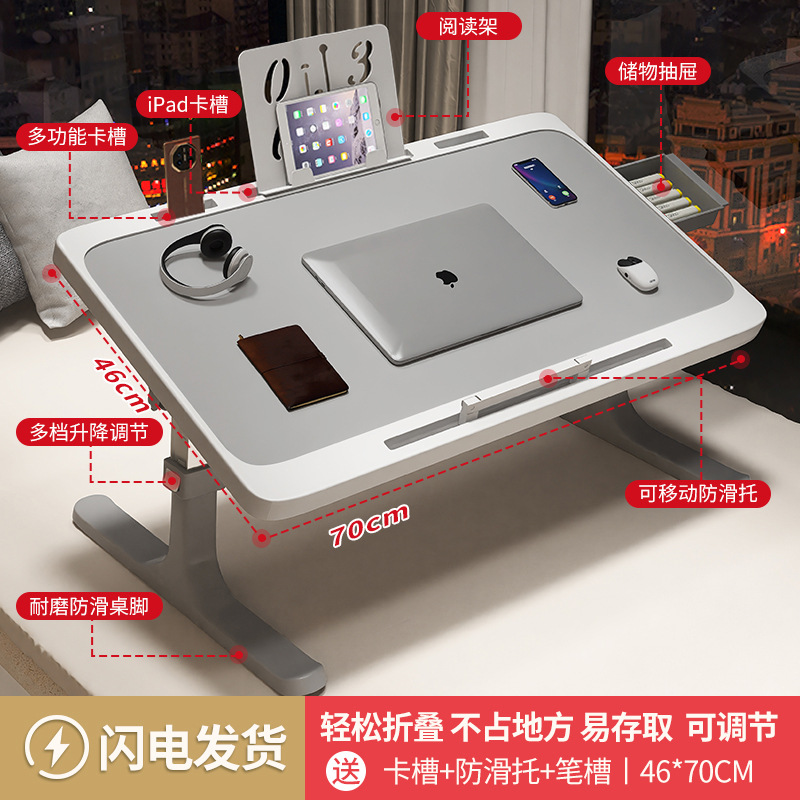 阅读架
储物抽屉
iPad卡槽
多功能卡槽
46cm
多档升降调节
可移动防滑托
70cm
耐磨防滑桌脚
闪电发货
轻松折叠 不占地方 易存取 可调节
送 卡槽+防滑托+笔槽 | 46*70CM