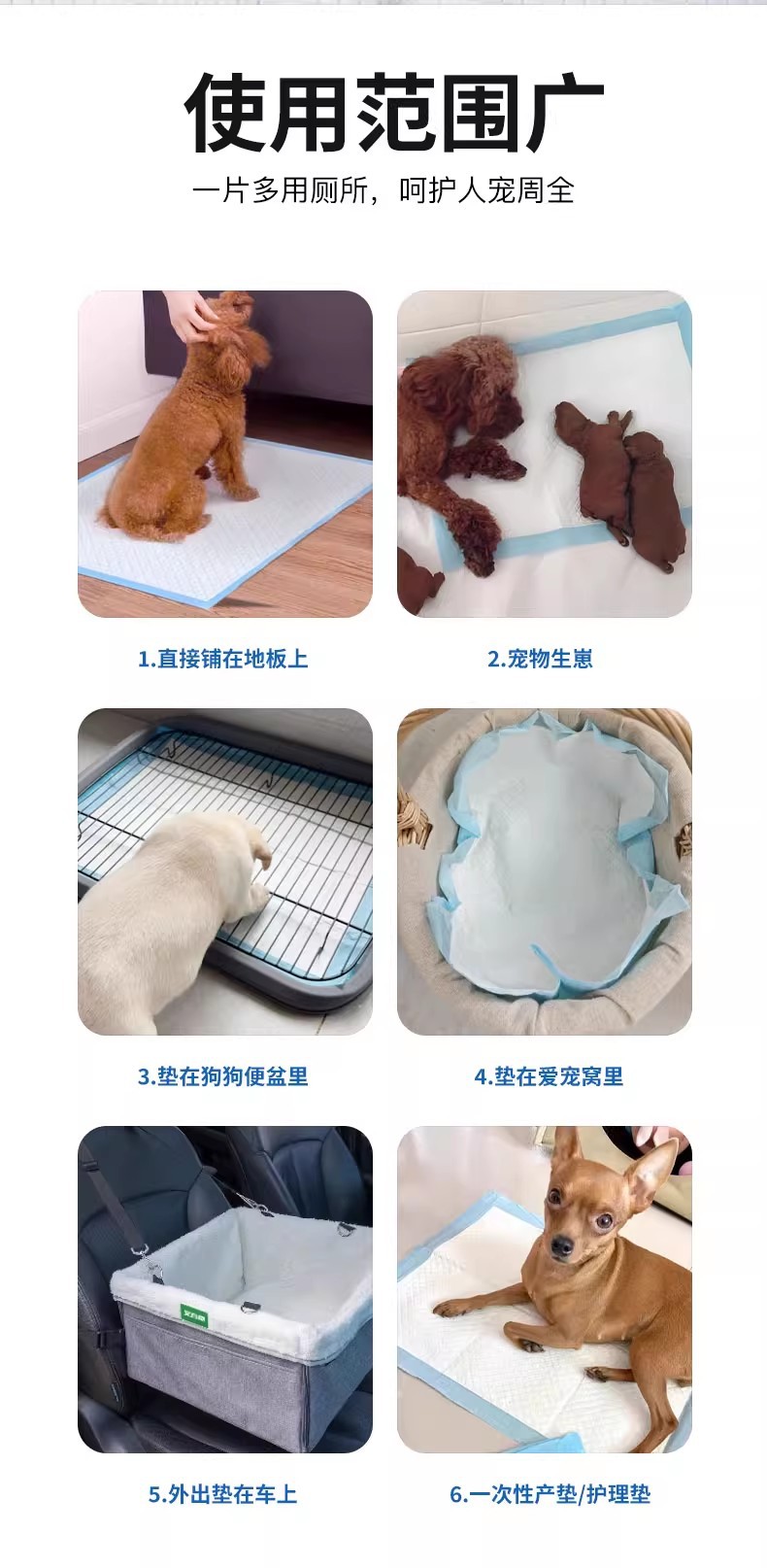 使用范围广

一片多用厕所，呵护人宠周全

1.直接铺在地板上

2.宠物生崽

3.垫在狗狗便盆里

4.垫在爱宠窝里

5.外出垫在车上

6.一次性产垫/护理垫