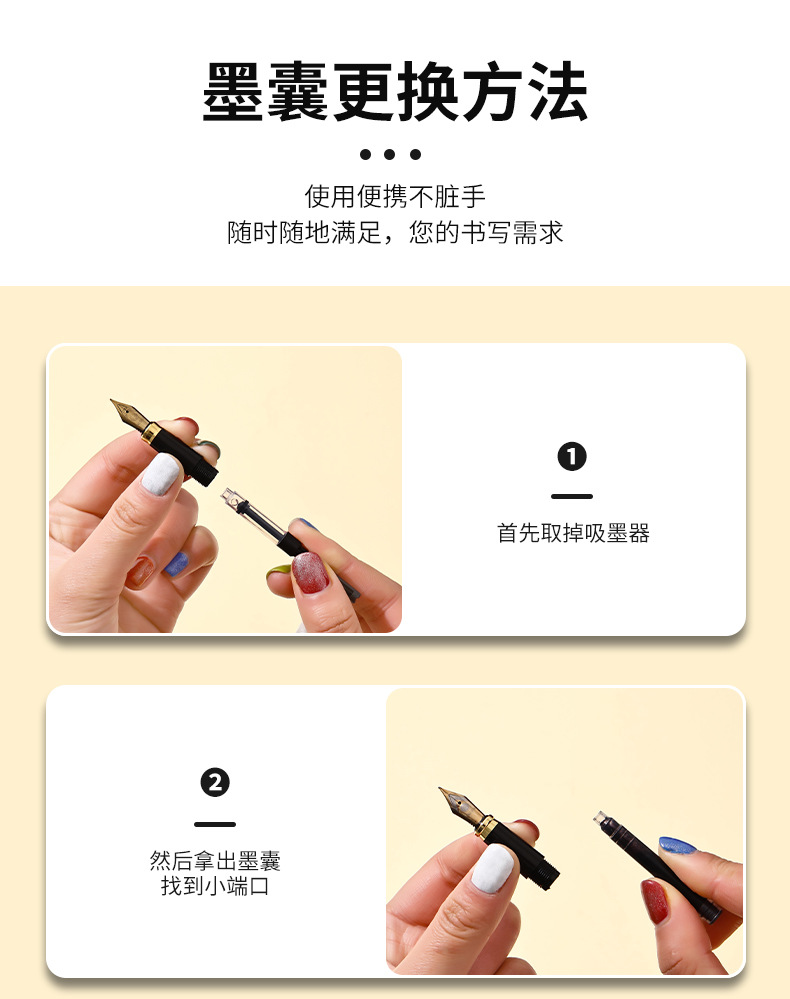 墨囊更换方法

使用便携不脏手
随时随地满足，您的书写需求

1

首先取掉吸墨器

2

然后拿出墨囊
找到小端口