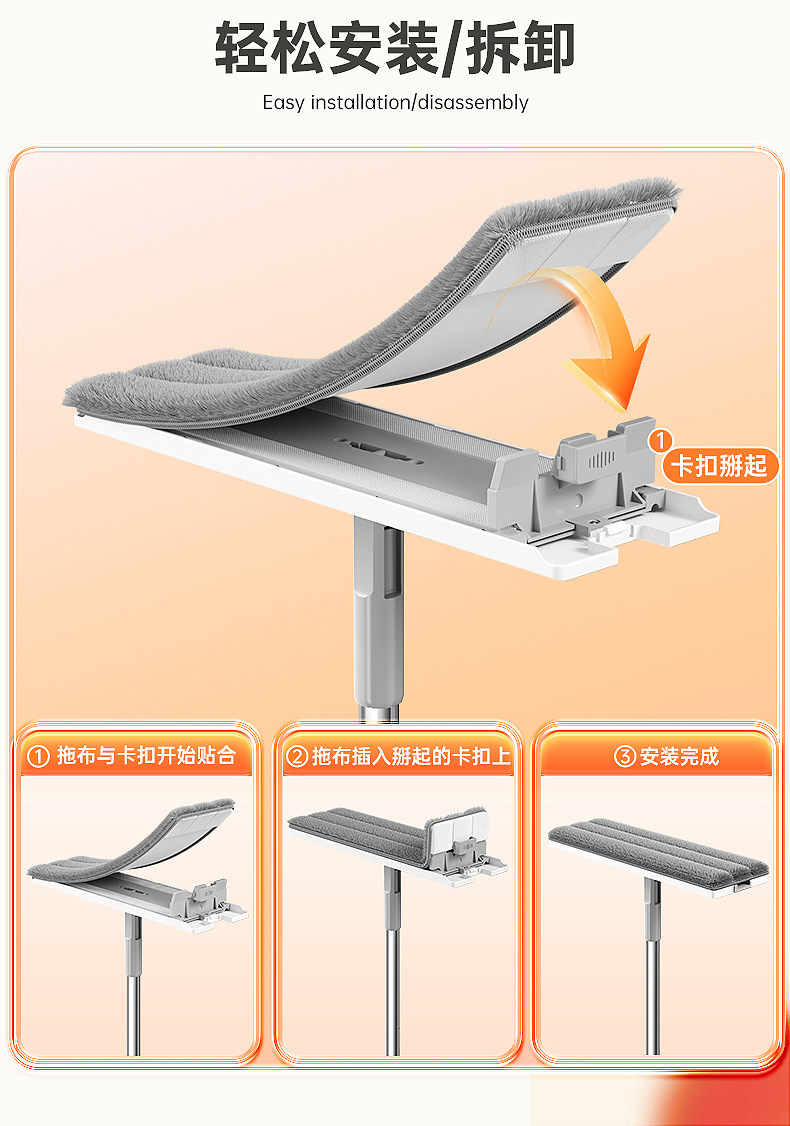 轻松安装/拆卸

Easy installation/disassembly

① 卡扣掰起

① 拖布与卡扣开始贴合

② 拖布插入掰起的卡扣上

③ 安装完成