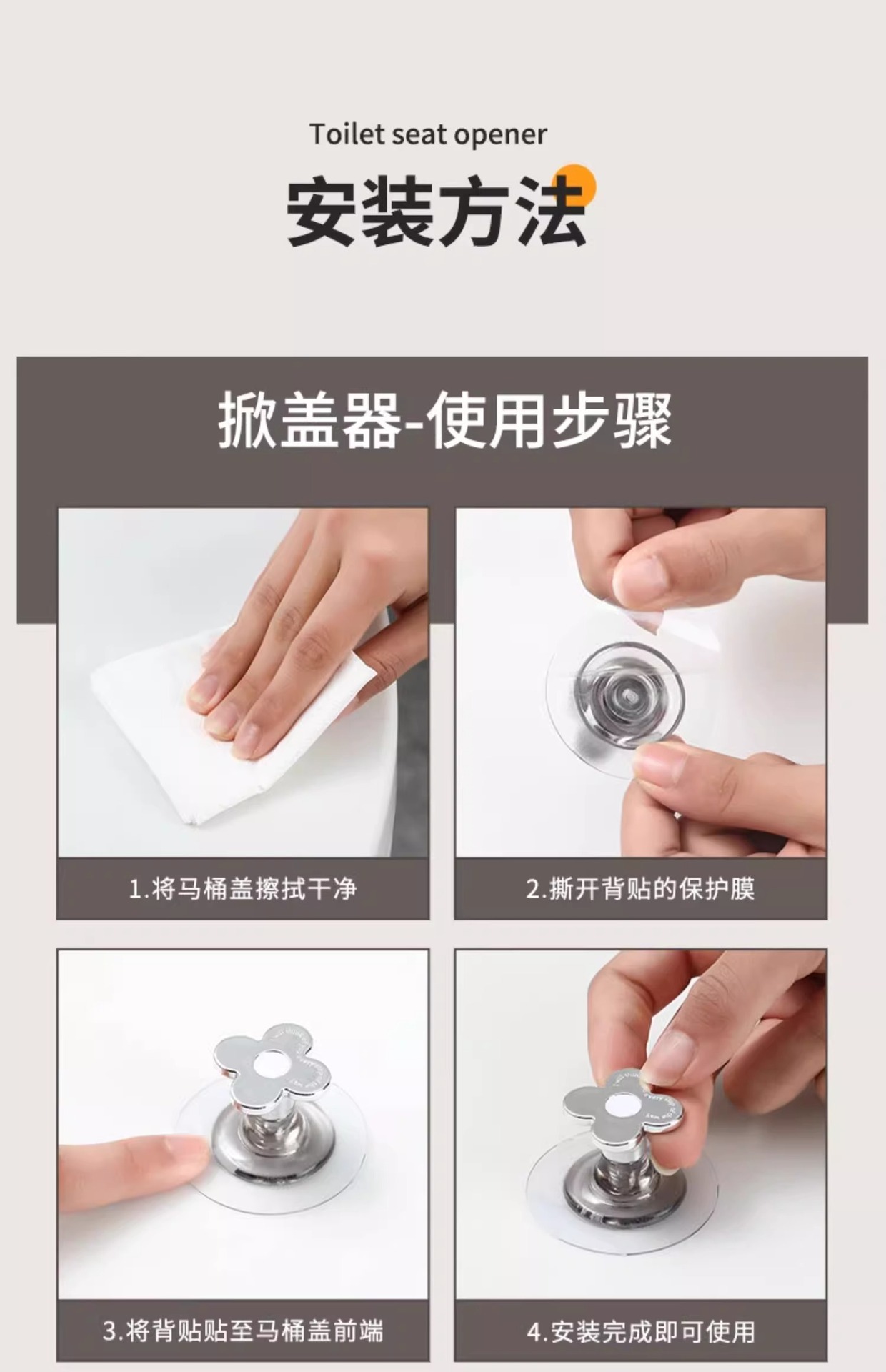 Toilet seat opener

安装方法

掀盖器-使用步骤

1.将马桶盖擦拭干净

2.撕开背贴的保护膜

3.将背贴贴至马桶盖前端

4.安装完成即可使用