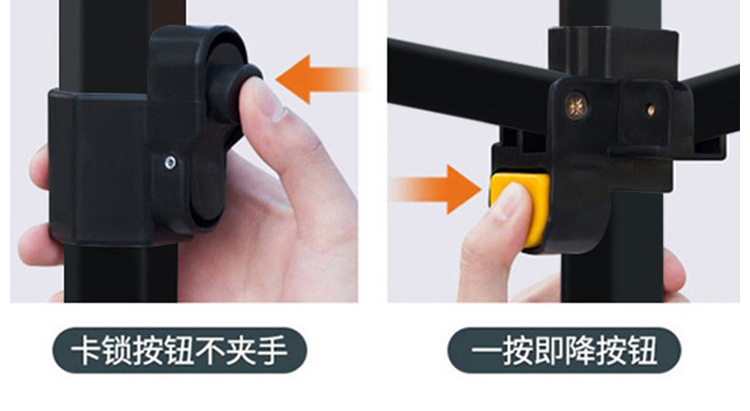 卡锁按钮不夹手

一按即降按钮