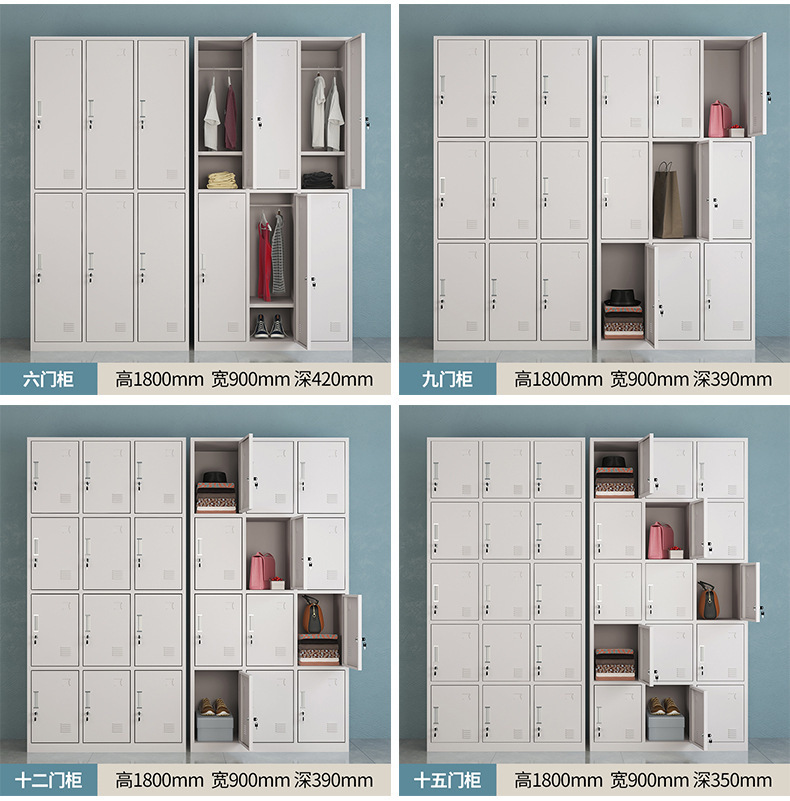 六门柜 高1800mm 宽900mm 深420mm

九门柜 高1800mm 宽900mm 深390mm

十二门柜 高1800mm 宽900mm 深390mm

十五门柜 高1800mm 宽900mm 深350mm