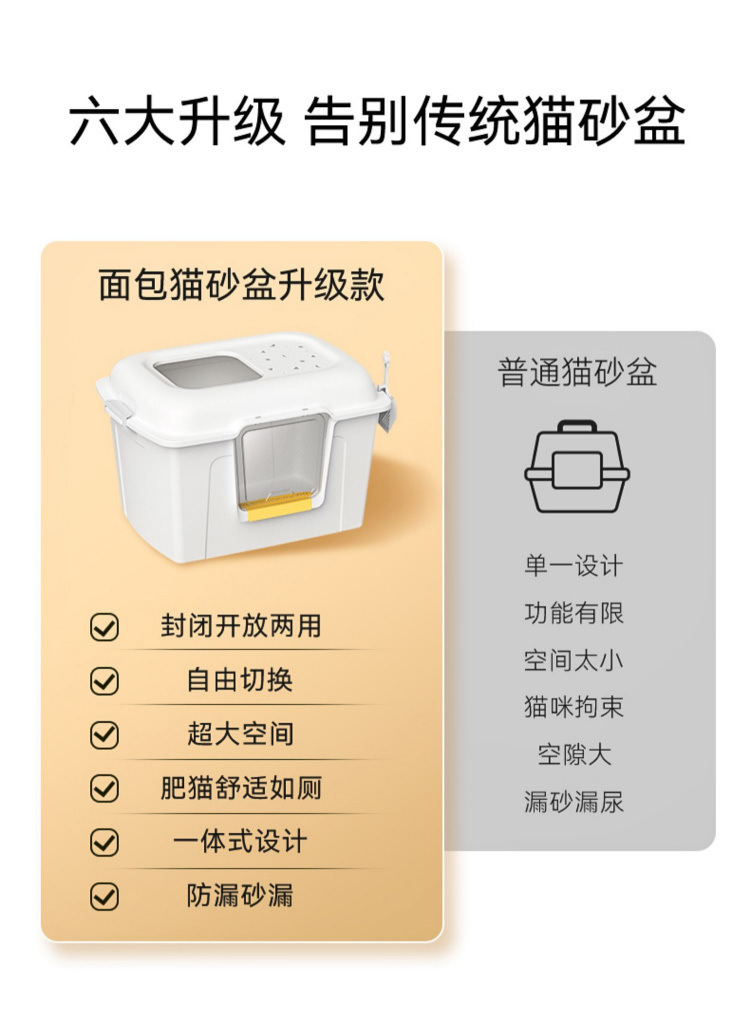 六大升级 告别传统猫砂盆

面包猫砂盆升级款

封闭开放两用

自由切换

超大空间

肥猫舒适如厕

一体式设计

防漏砂漏

普通猫砂盆

单一设计

功能有限

空间太小

猫咪拘束

空隙大

漏砂漏尿