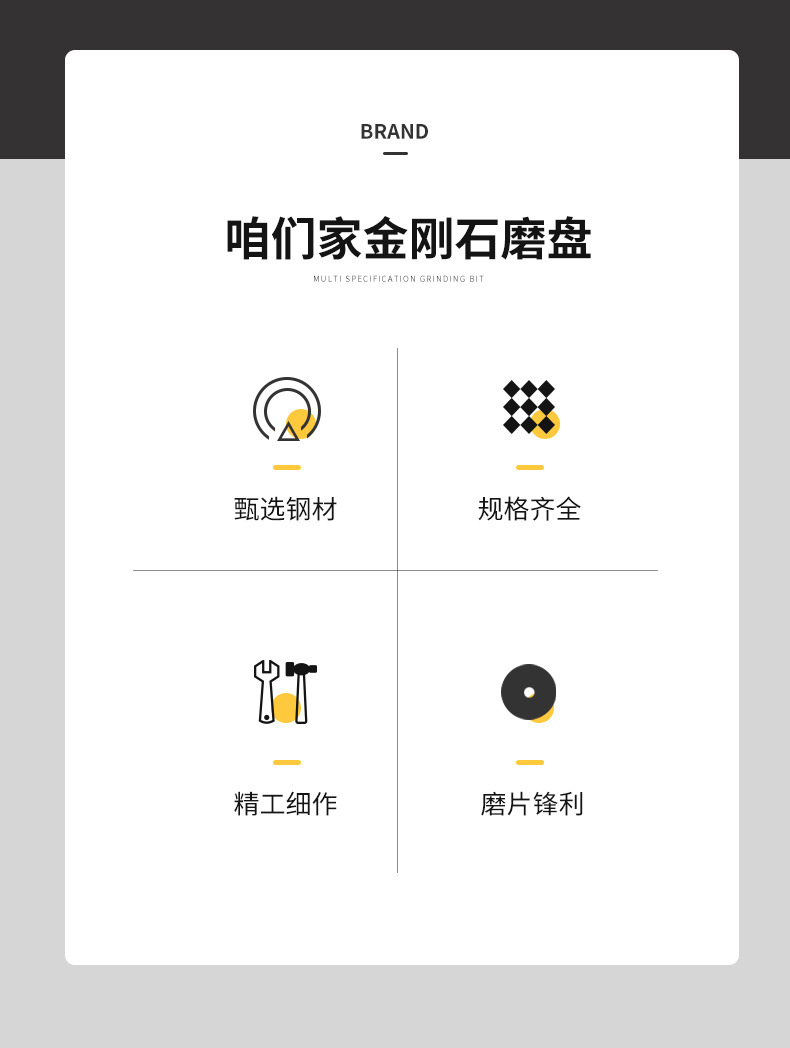 BRAND

咱们家金刚石磨盘

MULTI SPECIFICATION GRINDING BIT

甄选钢材

规格齐全

精工细作

磨片锋利