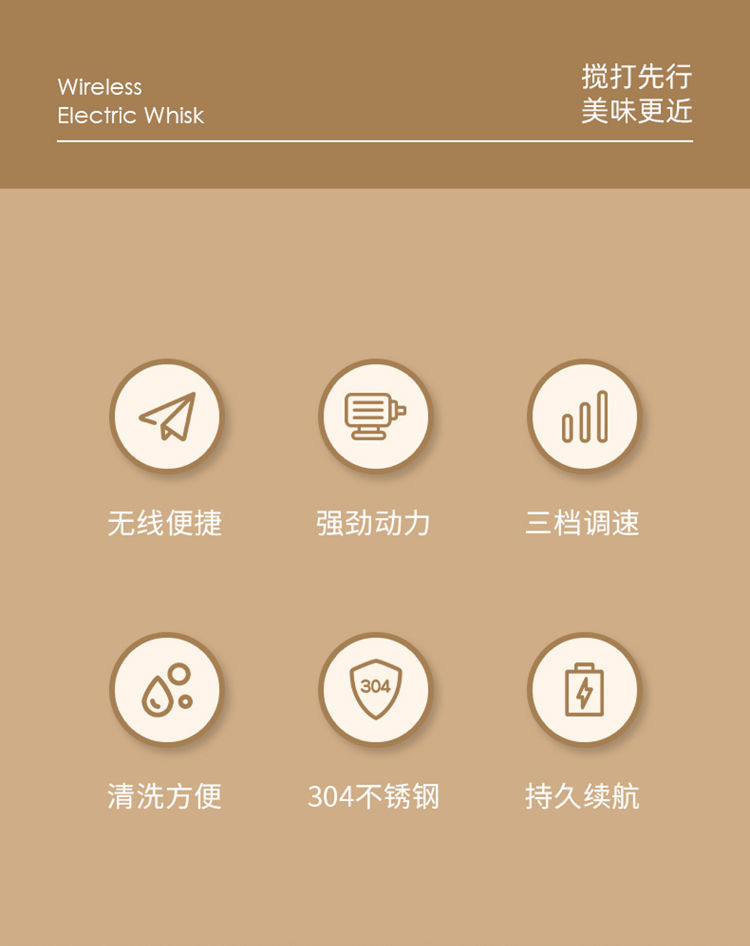 Wireless
Electric Whisk

搅打先行
美味更近

无线便捷

强劲动力

三档调速

304

清洗方便

304不锈钢

持久续航