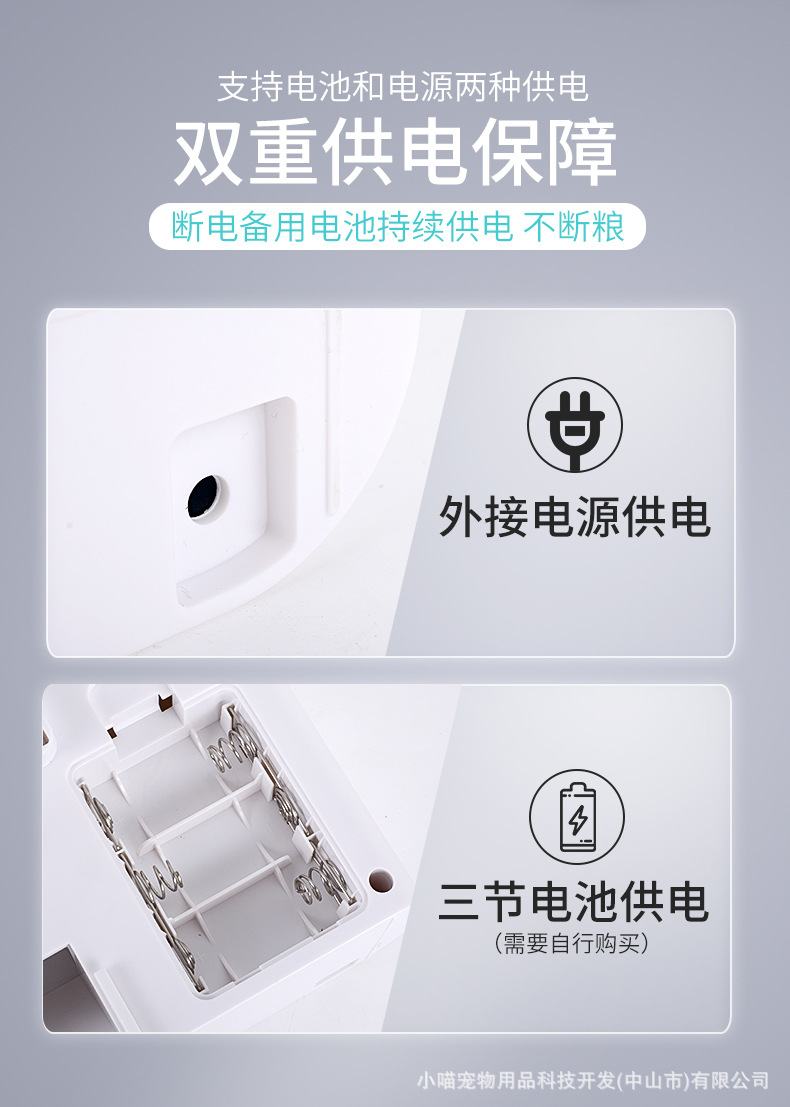 支持电池和电源两种供电

双重供电保障

断电备用电池持续供电 不断粮

外接电源供电

三节电池供电

（需要自行购买）

小喵宠物用品科技开发(中山市)有限公司