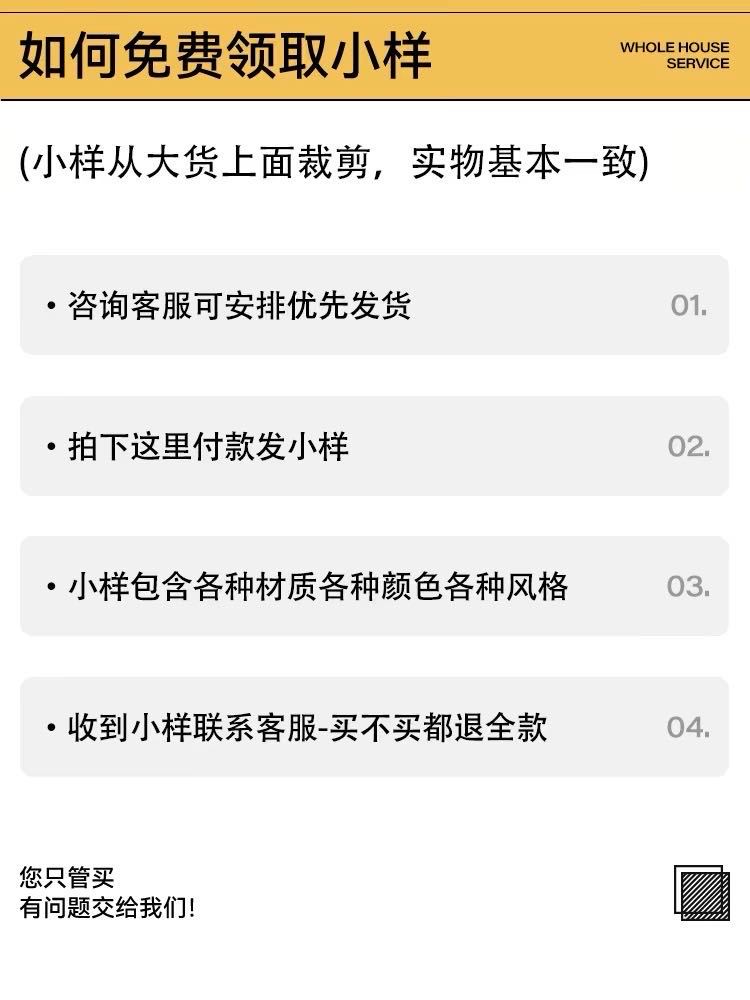 如何免费领取小样

WHOLE HOUSE
SERVICE

(小样从大货上面裁剪，实物基本一致)

• 咨询客服可安排优先发货 01.

• 拍下这里付款发小样 02.

• 小样包含各种材质各种颜色各种风格 03.

• 收到小样联系客服-买不买都退全款 04.

您只管买
有问题交给我们!