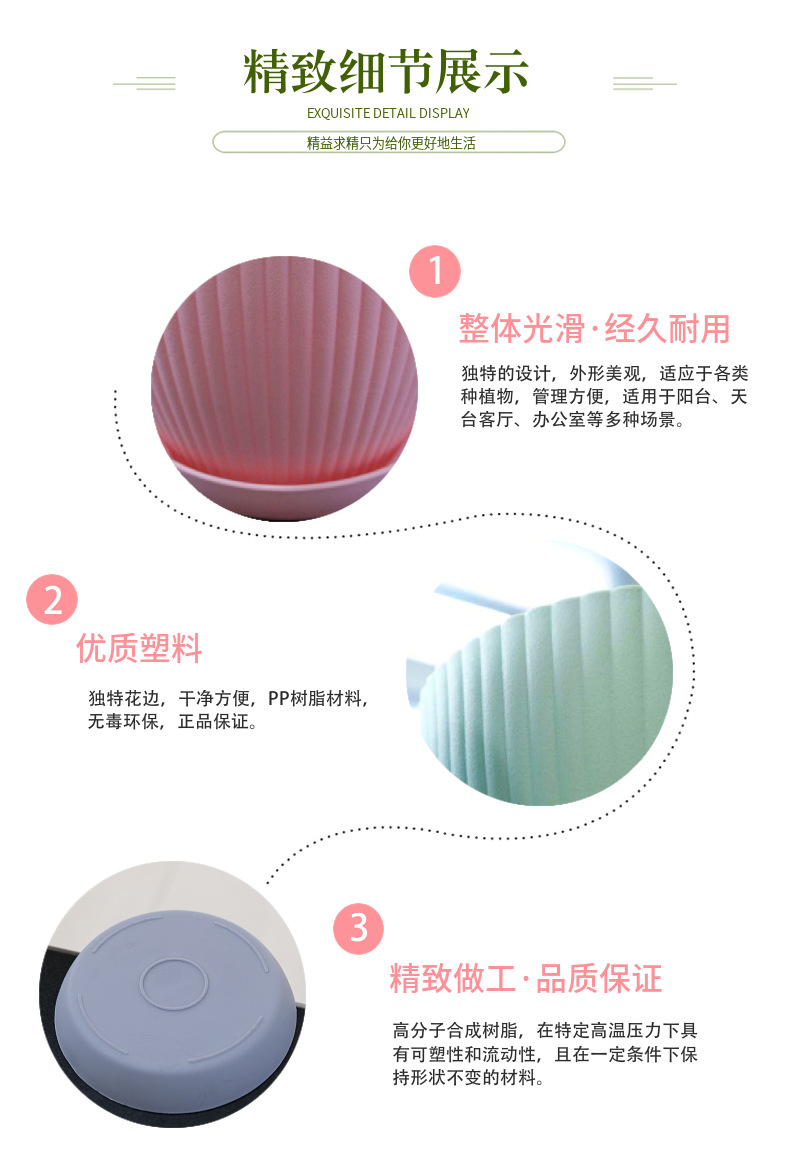 精致细节展示
EXQUISITE DETAIL DISPLAY
精益求精只为给你更好地生活

1
整体光滑·经久耐用
独特的设计，外形美观，适应于各类种植物，管理方便，适用于阳台、天台客厅、办公室等多种场景。

2
优质塑料
独特花边，干净方便，PP树脂材料，无毒环保，正品保证。

3
精致做工·品质保证
高分子合成树脂，在特定高温压力下具有可塑性和流动性，且在一定条件下保持形状不变的材料。