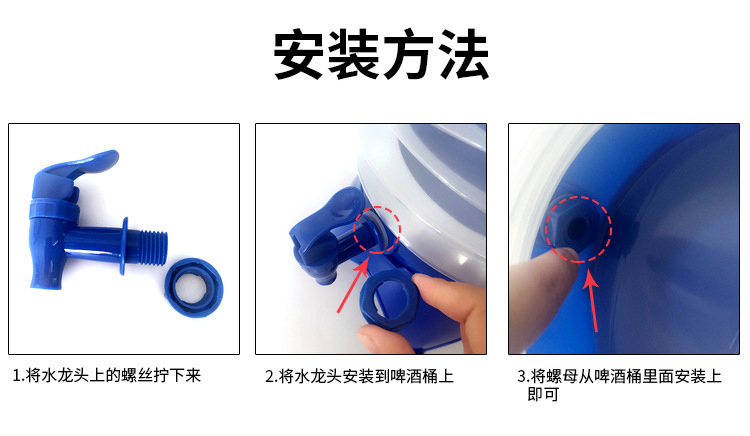 安装方法

1.将水龙头上的螺丝拧下来

2.将水龙头安装到啤酒桶上

3.将螺母从啤酒桶里面安装上即可